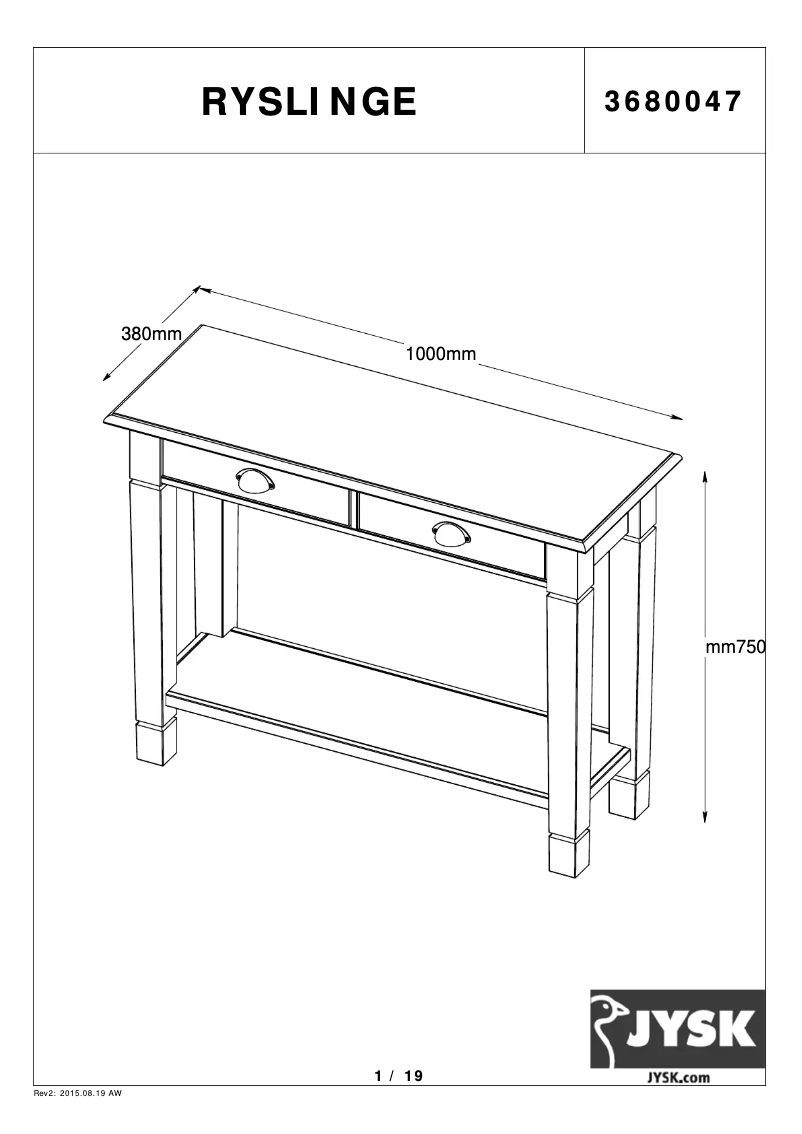 RYSLINGE

3680047

380mm

1000mm

mm750

JYSK

JYSK.com

1 / 19

Rev2: 2015.08.19 AW