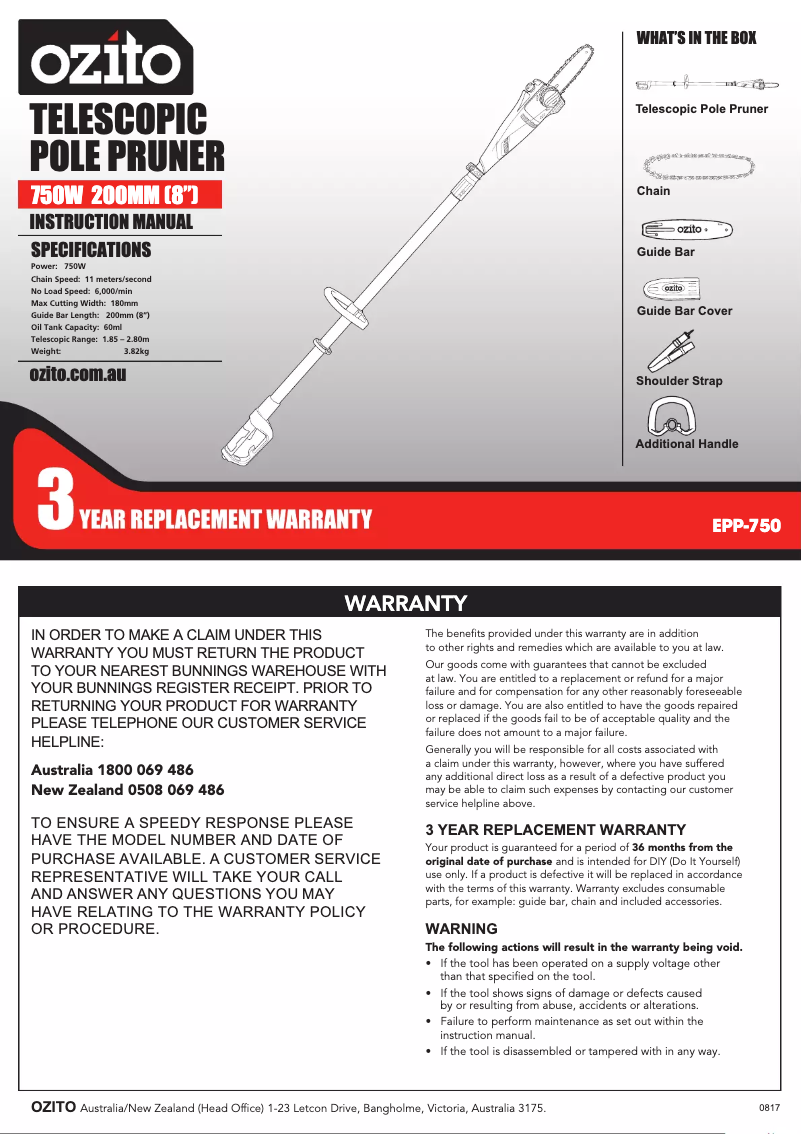 ozito

TELESCOPIC POLE PRUNER

750W 200MM (8")

INSTRUCTION MANUAL

SPECIFICATIONS

Power: 750W
Chain Speed: 11 meters/second
No Load Speed: 6,000/min
Max Cutting Width: 180mm
Guide Bar Length: 200mm (8")
Oil Tank Capacity: 60ml
Telescopic Range: 1.85 – 2.80m
Weight: 3.82kg

ozito.com.au

WHAT'S IN THE BOX

Telescopic Pole Pruner

Chain

ozito

Guide Bar

ozito

Guide Bar Cover

Shoulder Strap

Additional Handle

3 YEAR REPLACEMENT WARRANTY

EPP-750

WARRANTY

IN ORDER TO MAKE A CLAIM UNDER THIS WARRANTY YOU MUST RETURN THE PRODUCT TO YOUR NEAREST BUNNINGS WAREHOUSE WITH YOUR BUNNINGS REGISTER RECEIPT. PRIOR TO RETURNING YOUR PRODUCT FOR WARRANTY PLEASE TELEPHONE OUR CUSTOMER SERVICE HELPLINE:

Australia 1800 069 486
New Zealand 0508 069 486

TO ENSURE A SPEEDY RESPONSE PLEASE HAVE THE MODEL NUMBER AND DATE OF PURCHASE AVAILABLE. A CUSTOMER SERVICE REPRESENTATIVE WILL TAKE YOUR CALL AND ANSWER ANY QUESTIONS YOU MAY HAVE RELATING TO THE WARRANTY POLICY OR PROCEDURE.

The benefits provided under this warranty are in addition to other rights and remedies which are available to you at law.

Our goods come with guarantees that cannot be excluded at law. You are entitled to a replacement or refund for a major failure and for compensation for any other reasonably foreseeable loss or damage. You are also entitled to have the goods repaired or replaced if the goods fail to be of acceptable quality and the failure does not amount to a major failure.

Generally you will be responsible for all costs associated with a claim under this warranty, however, where you have suffered any additional direct loss as a result of a defective product you may be able to claim such expenses by contacting our customer service helpline above.

3 YEAR REPLACEMENT WARRANTY

Your product is guaranteed for a period of 36 months from the original date of purchase and is intended for DIY (Do It Yourself) use only. If a product is defective it will be replaced in accordance with the terms of this warranty. Warranty excludes consumable parts, for example: guide bar, chain and included accessories.

WARNING

The following actions will result in the warranty being void.

• If the tool has been operated on a supply voltage other than that specified on the tool.
• If the tool shows signs of damage or defects caused by or resulting from abuse, accidents or alterations.
• Failure to perform maintenance as set out within the instruction manual.
• If the tool is disassembled or tampered with in any way.

OZITO Australia/New Zealand (Head Office) 1-23 Letcon Drive, Bangholme, Victoria, Australia 3175.

0817