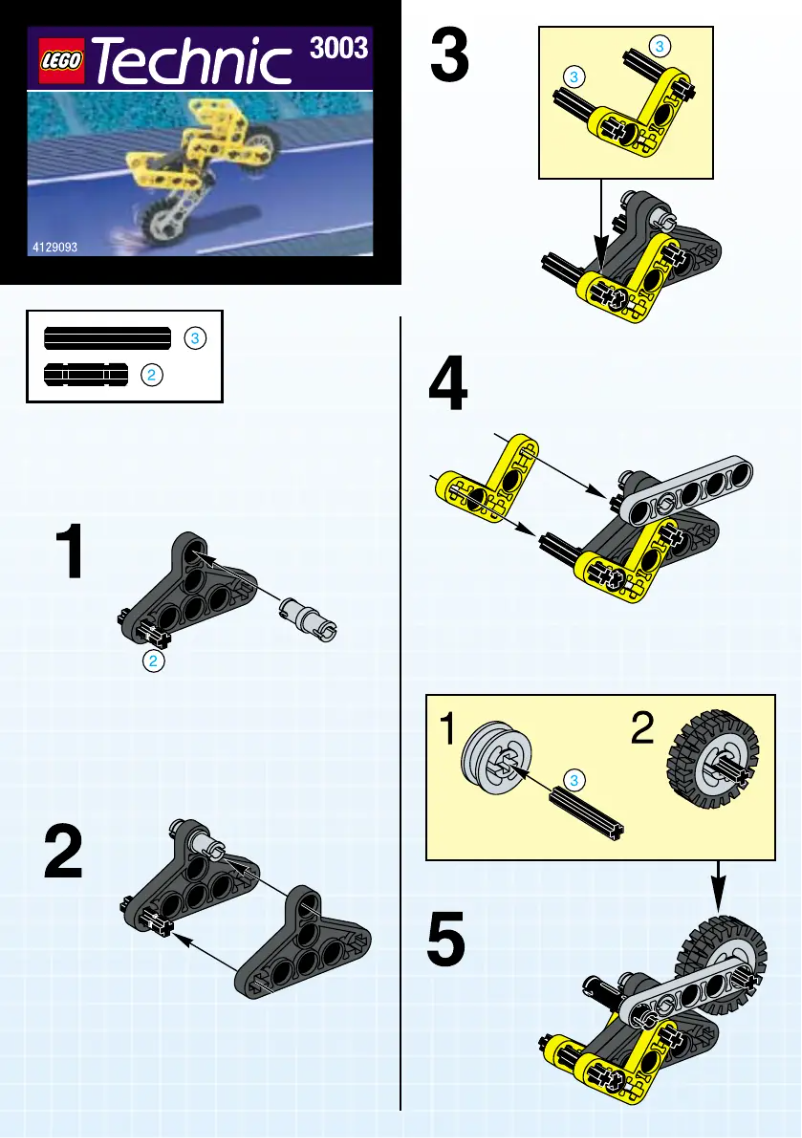 LEGO Technic 3003

4129093

3

2

1

2

2

3

3

3

4

1

3

2

5