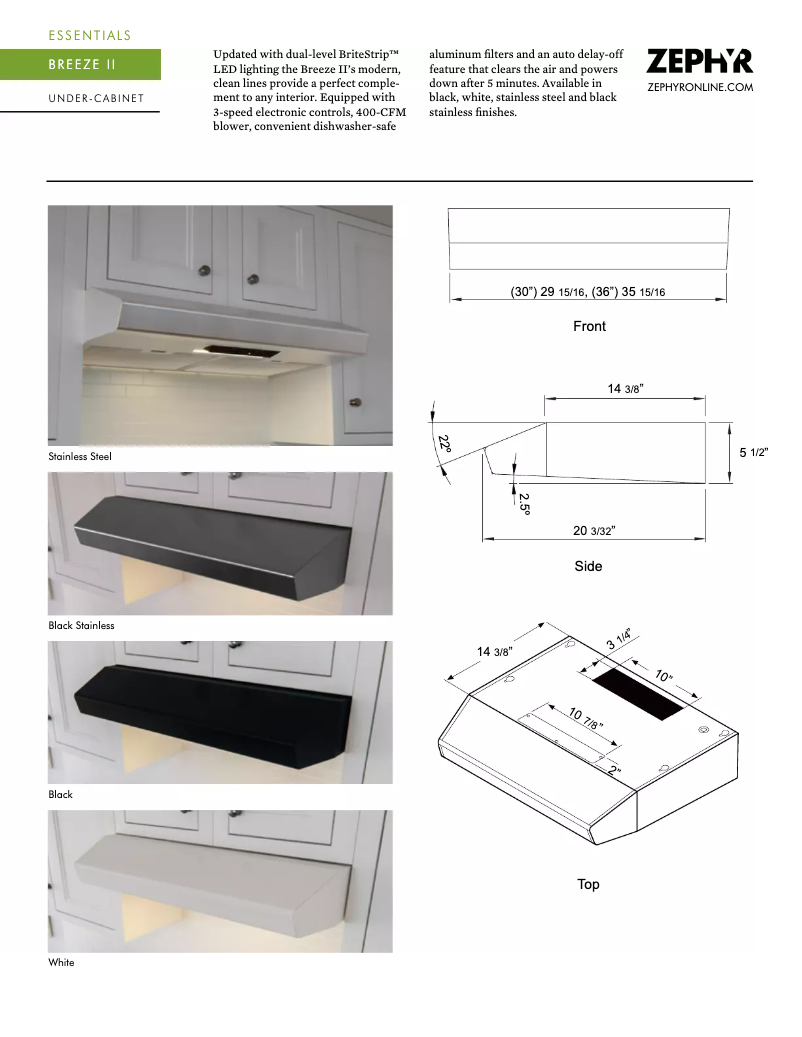 ESSENTIALS

BREEZE II

UNDER-CABINET

Updated with dual-level BriteStrip™ LED lighting the Breeze II's modern, clean lines provide a perfect complement to any interior. Equipped with 3-speed electronic controls, 400-CFM blower, convenient dishwasher-safe aluminum filters and an auto delay-off feature that clears the air and powers down after 5 minutes. Available in black, white, stainless steel and black stainless finishes.

ZEPHYR
ZEPHYRONLINE.COM

Stainless Steel

Black Stainless

Black

White

(30") 29 15/16, (36") 35 15/16

Front

14 3/8"

22°

5 1/2"

2.5°

20 3/32"

Side

14 3/8"

3 1/4"

10"

10 7/8"

2"

Top