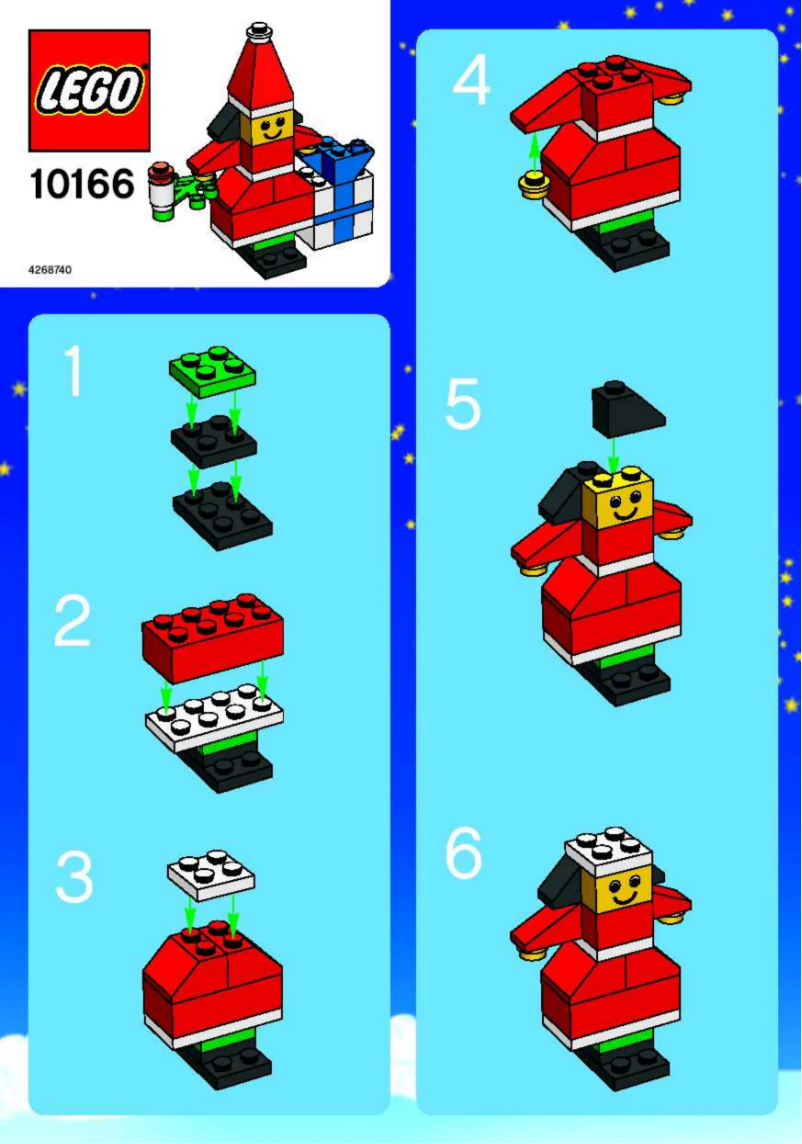 LEGO
10166
4268740

1
2
3

4
5
6