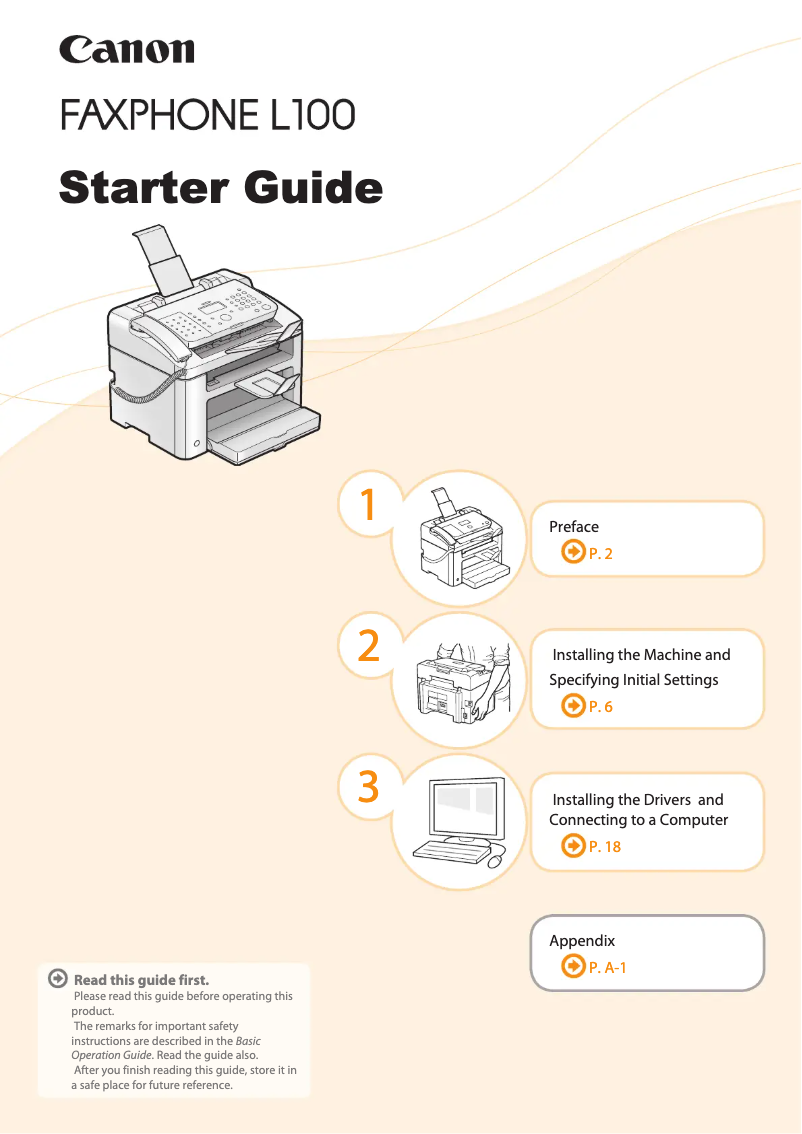 Canon

FAXPHONE L100

Starter Guide

1

Preface

P. 2

2

Installing the Machine and Specifying Initial Settings

P. 6

3

Installing the Drivers and Connecting to a Computer

P. 18

Appendix

P. A-1

Read this guide first.

Please read this guide before operating this product.

The remarks for important safety instructions are described in the Basic Operation Guide. Read the guide also.

After you finish reading this guide, store it in a safe place for future reference.