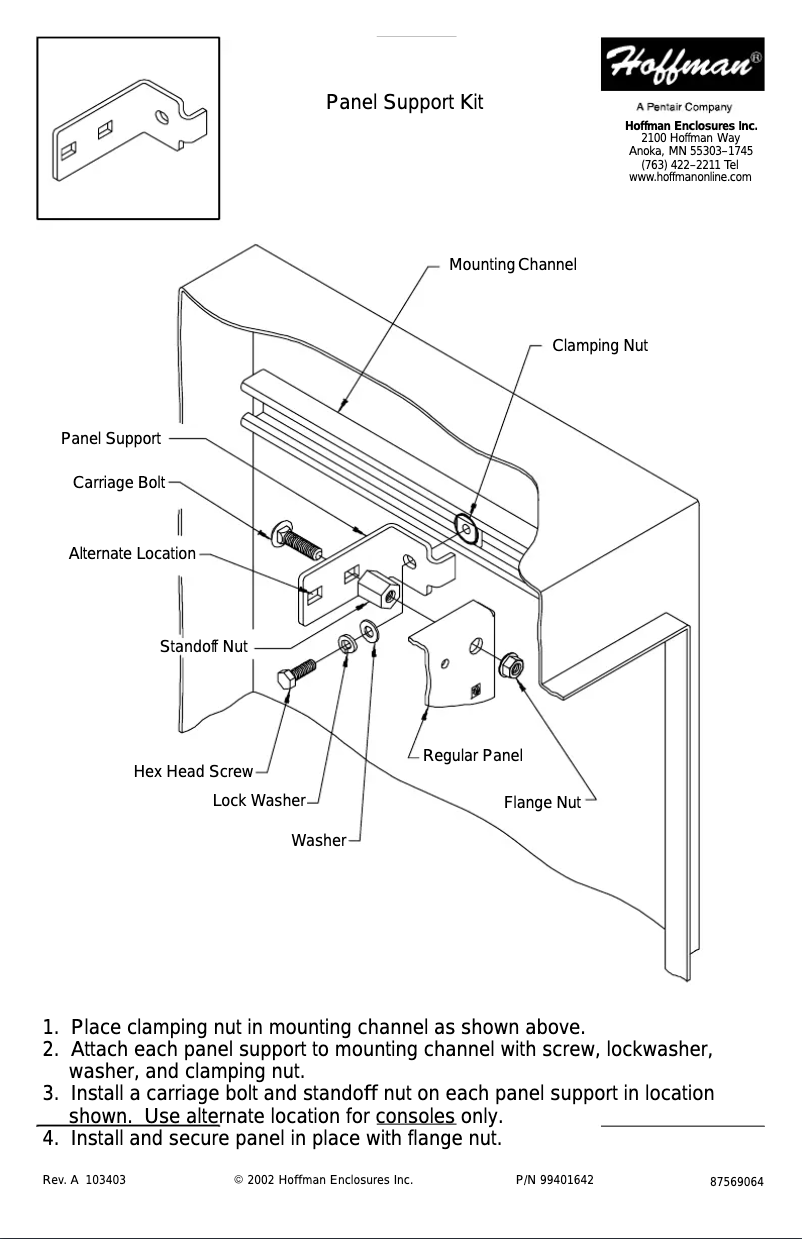 Panel Support Kit

Hoffman®

A Pentair Company

Hoffman Enclosures Inc.
2100 Hoffman Way
Anoka, MN 55303–1745
(763) 422–2211 Tel
www.hoffmanonline.com

Mounting Channel

Clamping Nut

Panel Support

Carriage Bolt

Alternate Location

Standoff Nut

Hex Head Screw

Lock Washer

Washer

Regular Panel

Flange Nut

1. Place clamping nut in mounting channel as shown above.
2. Attach each panel support to mounting channel with screw, lockwasher, washer, and clamping nut.
3. Install a carriage bolt and standoff nut on each panel support in location shown. Use alternate location for consoles only.
4. Install and secure panel in place with flange nut.

Rev. A 103403 © 2002 Hoffman Enclosures Inc. P/N 99401642 87569064