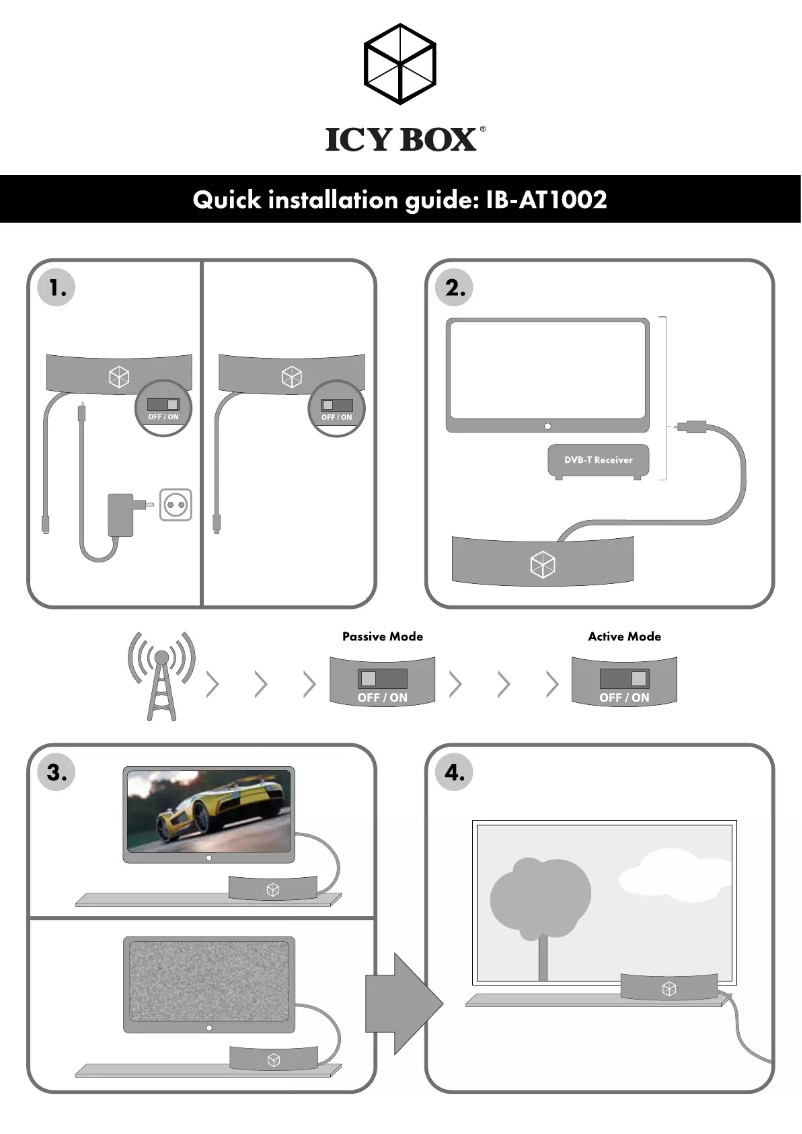 ICY BOX®

Quick installation guide: IB-AT1002

1.

OFF / ON

OFF / ON

2.

DVB-T Receiver

Passive Mode

OFF / ON

Active Mode

OFF / ON

3.

4.