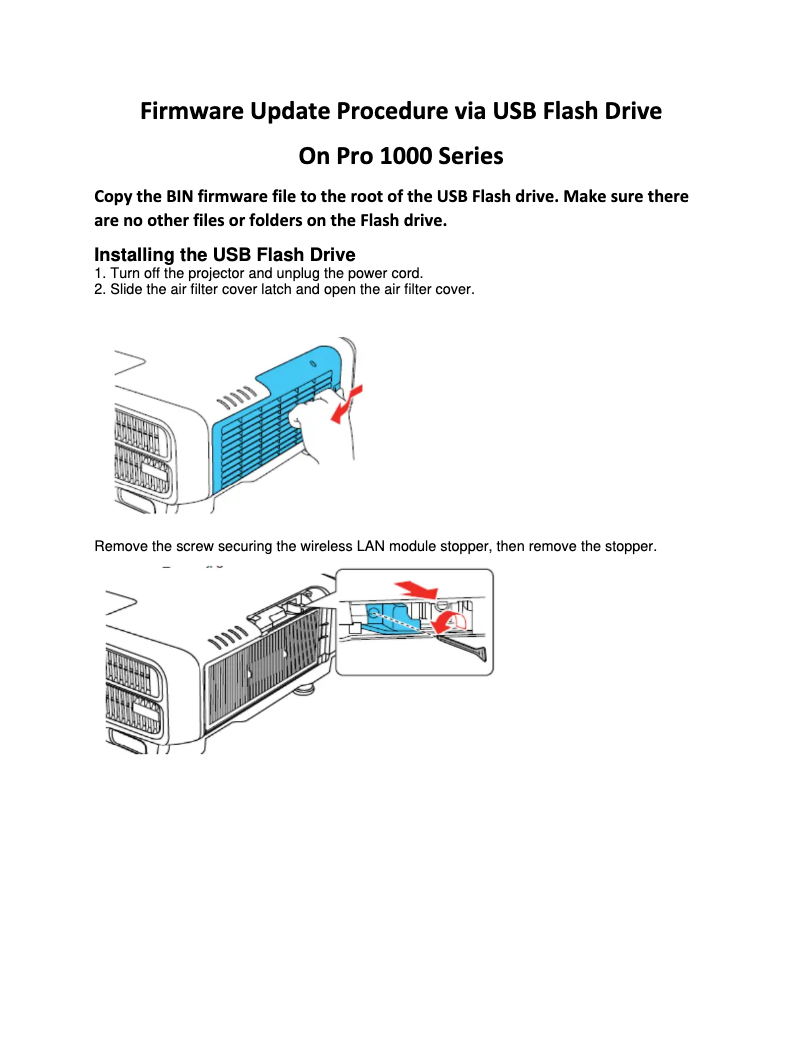 Firmware Update Procedure via USB Flash Drive

On Pro 1000 Series

Copy the BIN firmware file to the root of the USB Flash drive. Make sure there are no other files or folders on the Flash drive.

Installing the USB Flash Drive

1. Turn off the projector and unplug the power cord.
2. Slide the air filter cover latch and open the air filter cover.

Remove the screw securing the wireless LAN module stopper, then remove the stopper.