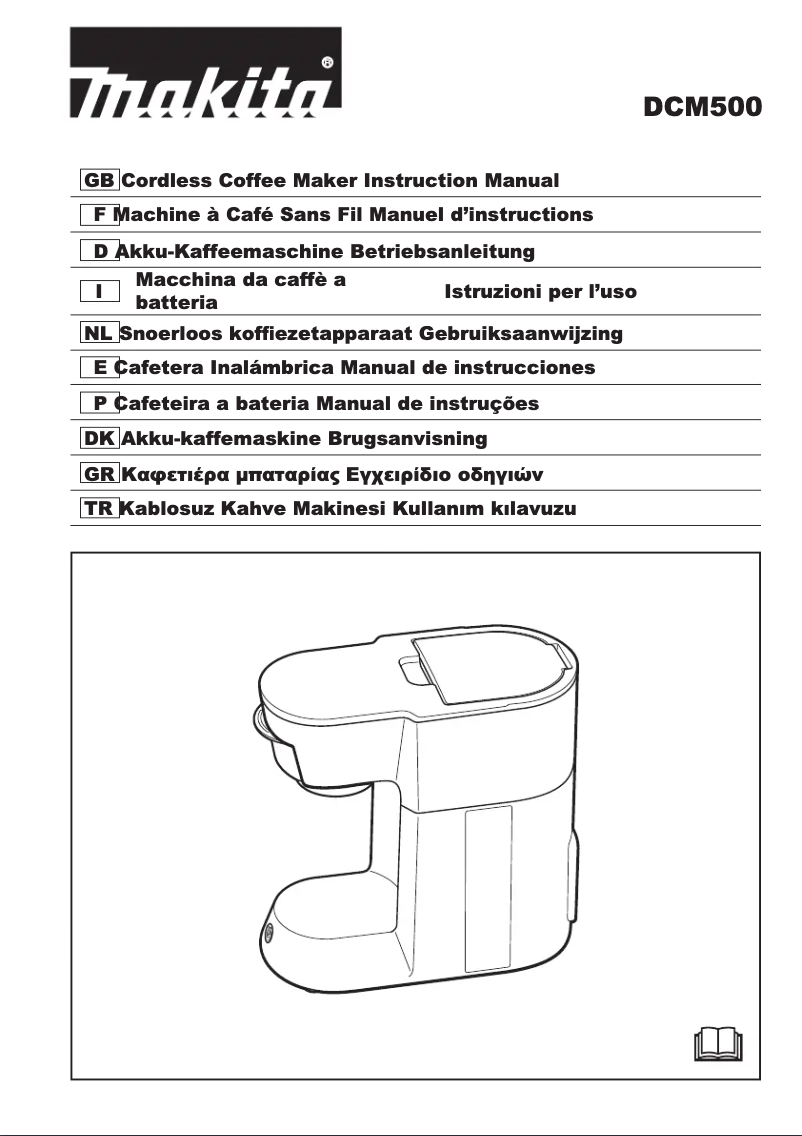 makita®

DCM500

GB Cordless Coffee Maker Instruction Manual

F Machine à Café Sans Fil Manuel d'instructions

D Akku-Kaffeemaschine Betriebsanleitung

I Macchina da caffè a batteria Istruzioni per l'uso

NL Snoerloos koffiezetapparaat Gebruiksaanwijzing

E Cafetera Inalámbrica Manual de instrucciones

P Cafeteira a bateria Manual de instruções

DK Akku-kaffemaskine Brugsanvisning

GR Καφετιέρα μπαταρίας Εγχειρίδιο οδηγιών

TR Kablosuz Kahve Makinesi Kullanım kılavuzu