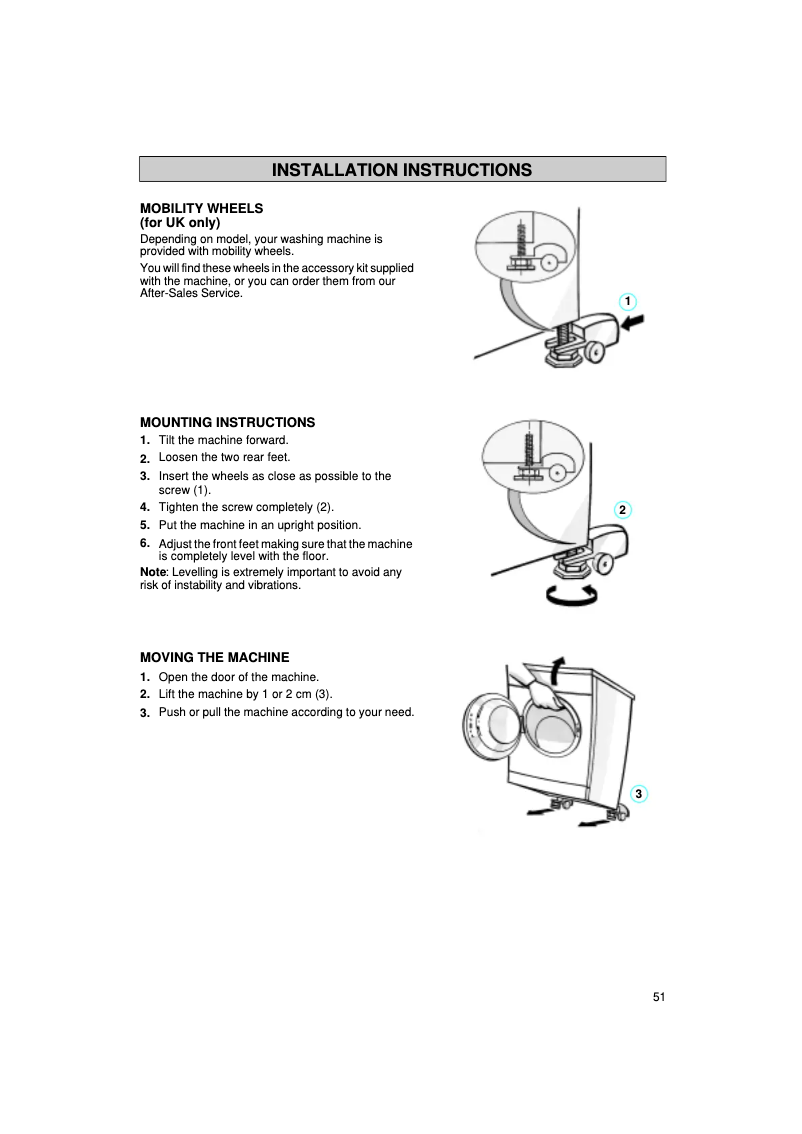 INSTALLATION INSTRUCTIONS

MOBILITY WHEELS
(for UK only)

Depending on model, your washing machine is provided with mobility wheels.

You will find these wheels in the accessory kit supplied with the machine, or you can order them from our After-Sales Service.

1

MOUNTING INSTRUCTIONS

1. Tilt the machine forward.
2. Loosen the two rear feet.
3. Insert the wheels as close as possible to the screw (1).
4. Tighten the screw completely (2).
5. Put the machine in an upright position.
6. Adjust the front feet making sure that the machine is completely level with the floor.

Note: Levelling is extremely important to avoid any risk of instability and vibrations.

2

MOVING THE MACHINE

1. Open the door of the machine.
2. Lift the machine by 1 or 2 cm (3).
3. Push or pull the machine according to your need.

3

51