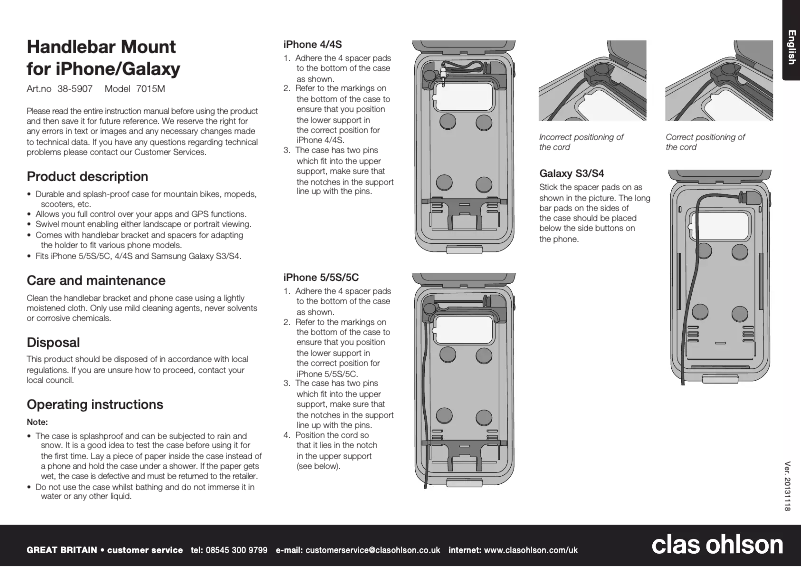 Handlebar Mount for iPhone/Galaxy

Art.no 38-5907 Model 7015M

Please read the entire instruction manual before using the product and then save it for future reference. We reserve the right for any errors in text or images and any necessary changes made to technical data. If you have any questions regarding technical problems please contact our Customer Services.

Product description

• Durable and splash-proof case for mountain bikes, mopeds, scooters, etc.
• Allows you full control over your apps and GPS functions.
• Swivel mount enabling either landscape or portrait viewing.
• Comes with handlebar bracket and spacers for adapting the holder to fit various phone models.
• Fits iPhone 5/5S/5C, 4/4S and Samsung Galaxy S3/S4.

Care and maintenance

Clean the handlebar bracket and phone case using a lightly moistened cloth. Only use mild cleaning agents, never solvents or corrosive chemicals.

Disposal

This product should be disposed of in accordance with local regulations. If you are unsure how to proceed, contact your local council.

Operating instructions

Note:

• The case is splashproof and can be subjected to rain and snow. It is a good idea to test the case before using it for the first time. Lay a piece of paper inside the case instead of a phone and hold the case under a shower. If the paper gets wet, the case is defective and must be returned to the retailer.
• Do not use the case whilst bathing and do not immerse it in water or any other liquid.

iPhone 4/4S

1. Adhere the 4 spacer pads to the bottom of the case as shown.
2. Refer to the markings on the bottom of the case to ensure that you position the lower support in the correct position for iPhone 4/4S.
3. The case has two pins which fit into the upper support, make sure that the notches in the support line up with the pins.

iPhone 5/5S/5C

1. Adhere the 4 spacer pads to the bottom of the case as shown.
2. Refer to the markings on the bottom of the case to ensure that you position the lower support in the correct position for iPhone 5/5S/5C.
3. The case has two pins which fit into the upper support, make sure that the notches in the support line up with the pins.
4. Position the cord so that it lies in the notch in the upper support (see below).

Incorrect positioning of the cord

Correct positioning of the cord

Galaxy S3/S4

Stick the spacer pads on as shown in the picture. The long bar pads on the sides of the case should be placed below the side buttons on the phone.

English

Ver. 20131118

GREAT BRITAIN • customer service tel: 08545 300 9799 e-mail: customerservice@clasohlson.co.uk internet: www.clasohlson.com/uk

clas ohlson