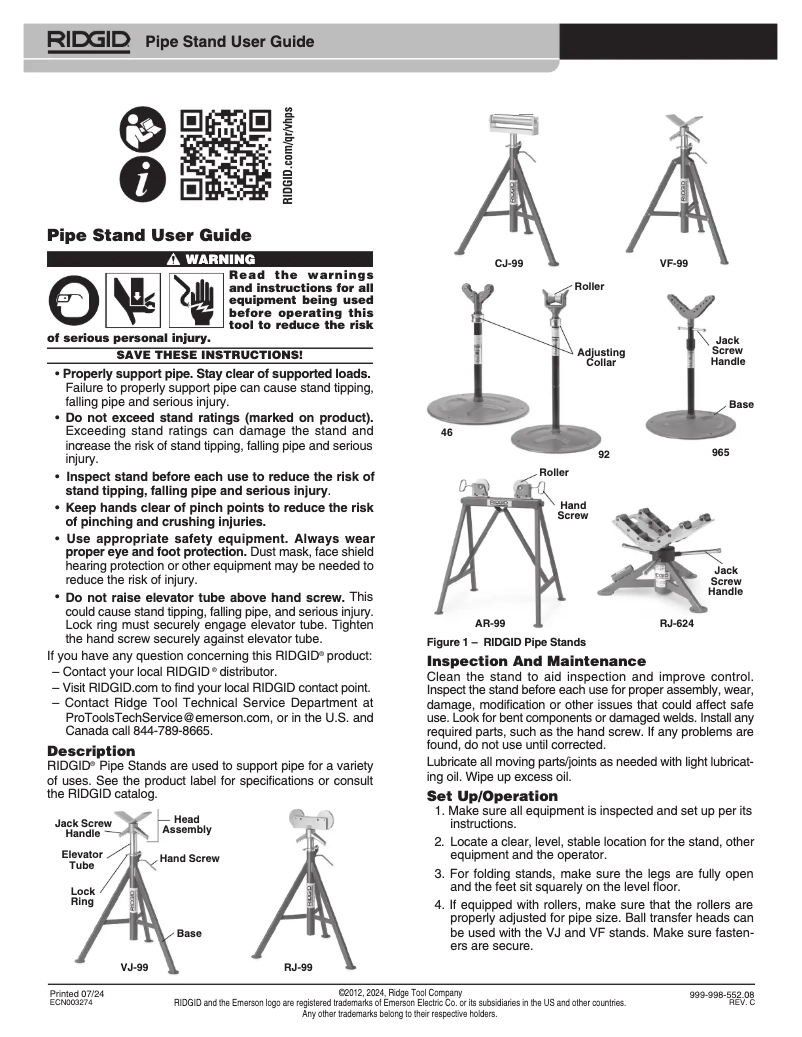 RIDGID Pipe Stand User Guide

RIDGID.com/qr/vhps

Pipe Stand User Guide

⚠ WARNING

Read the warnings and instructions for all equipment being used before operating this tool to reduce the risk of serious personal injury.

SAVE THESE INSTRUCTIONS!

• Properly support pipe. Stay clear of supported loads. Failure to properly support pipe can cause stand tipping, falling pipe and serious injury.
• Do not exceed stand ratings (marked on product). Exceeding stand ratings can damage the stand and increase the risk of stand tipping, falling pipe and serious injury.
• Inspect stand before each use to reduce the risk of stand tipping, falling pipe and serious injury.
• Keep hands clear of pinch points to reduce the risk of pinching and crushing injuries.
• Use appropriate safety equipment. Always wear proper eye and foot protection. Dust mask, face shield hearing protection or other equipment may be needed to reduce the risk of injury.
• Do not raise elevator tube above hand screw. This could cause stand tipping, falling pipe, and serious injury. Lock ring must securely engage elevator tube. Tighten the hand screw securely against elevator tube.

If you have any question concerning this RIDGID® product:
– Contact your local RIDGID® distributor.
– Visit RIDGID.com to find your local RIDGID contact point.
– Contact Ridge Tool Technical Service Department at ProToolsTechService@emerson.com, or in the U.S. and Canada call 844-789-8665.

Description

RIDGID® Pipe Stands are used to support pipe for a variety of uses. See the product label for specifications or consult the RIDGID catalog.

Jack Screw Handle
Head Assembly
Elevator Tube
Hand Screw
Lock Ring
Base
VJ-99
RJ-99

CJ-99
VF-99
Roller
Adjusting Collar
Jack Screw Handle
Base
46
92
965
Roller
Hand Screw
Jack Screw Handle
AR-99
RJ-624

Figure 1 – RIDGID Pipe Stands

Inspection And Maintenance

Clean the stand to aid inspection and improve control. Inspect the stand before each use for proper assembly, wear, damage, modification or other issues that could affect safe use. Look for bent components or damaged welds. Install any required parts, such as the hand screw. If any problems are found, do not use until corrected.

Lubricate all moving parts/joints as needed with light lubricating oil. Wipe up excess oil.

Set Up/Operation

1. Make sure all equipment is inspected and set up per its instructions.
2. Locate a clear, level, stable location for the stand, other equipment and the operator.
3. For folding stands, make sure the legs are fully open and the feet sit squarely on the level floor.
4. If equipped with rollers, make sure that the rollers are properly adjusted for pipe size. Ball transfer heads can be used with the VJ and VF stands. Make sure fasteners are secure.

Printed 07/24
ECN003274
©2012, 2024, Ridge Tool Company
RIDGID and the Emerson logo are registered trademarks of Emerson Electric Co. or its subsidiaries in the US and other countries. Any other trademarks belong to their respective holders.
999-998-552.08
REV. C