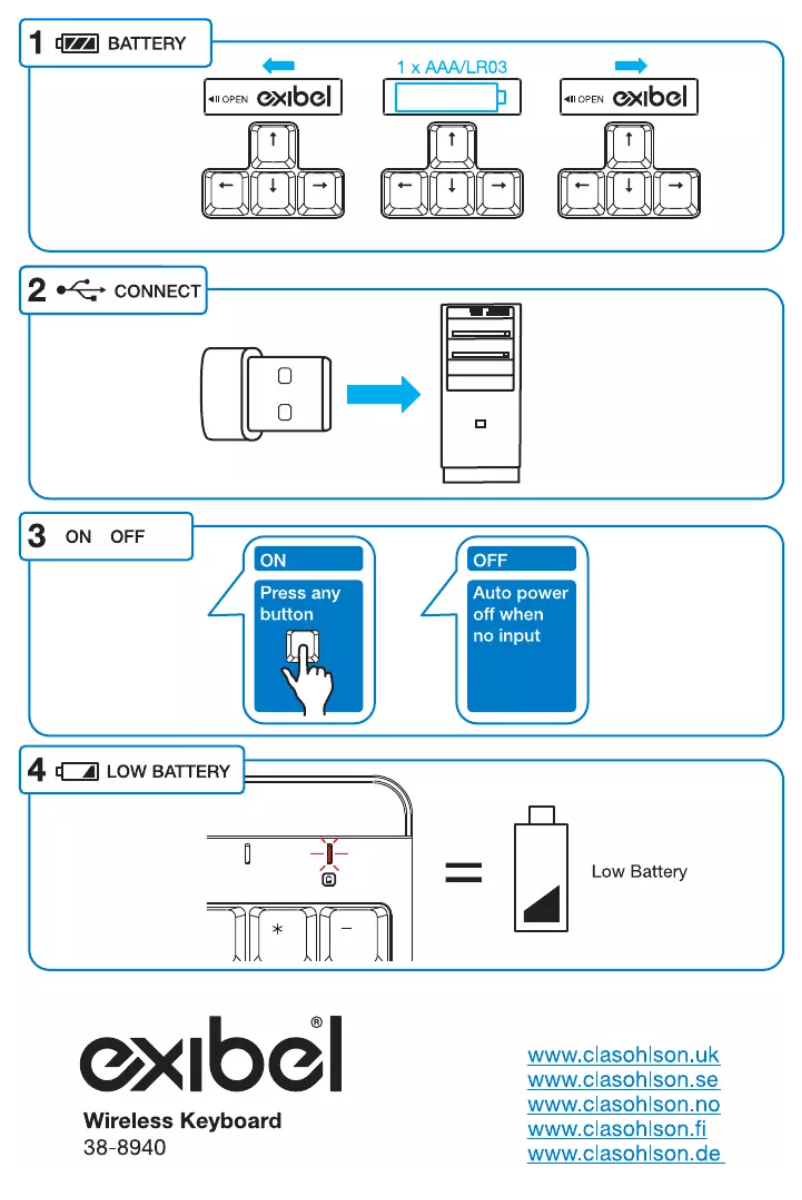 1 BATTERY

OPEN exibel

1 x AAA/LR03

OPEN exibel

↑
← ↓ →

↑
← ↓ →

↑
← ↓ →

2 CONNECT

3 ON OFF

ON
Press any button

OFF
Auto power off when no input

4 LOW BATTERY

*
−

=

Low Battery

exibel®
Wireless Keyboard
38-8940

www.clasohlson.uk
www.clasohlson.se
www.clasohlson.no
www.clasohlson.fi
www.clasohlson.de