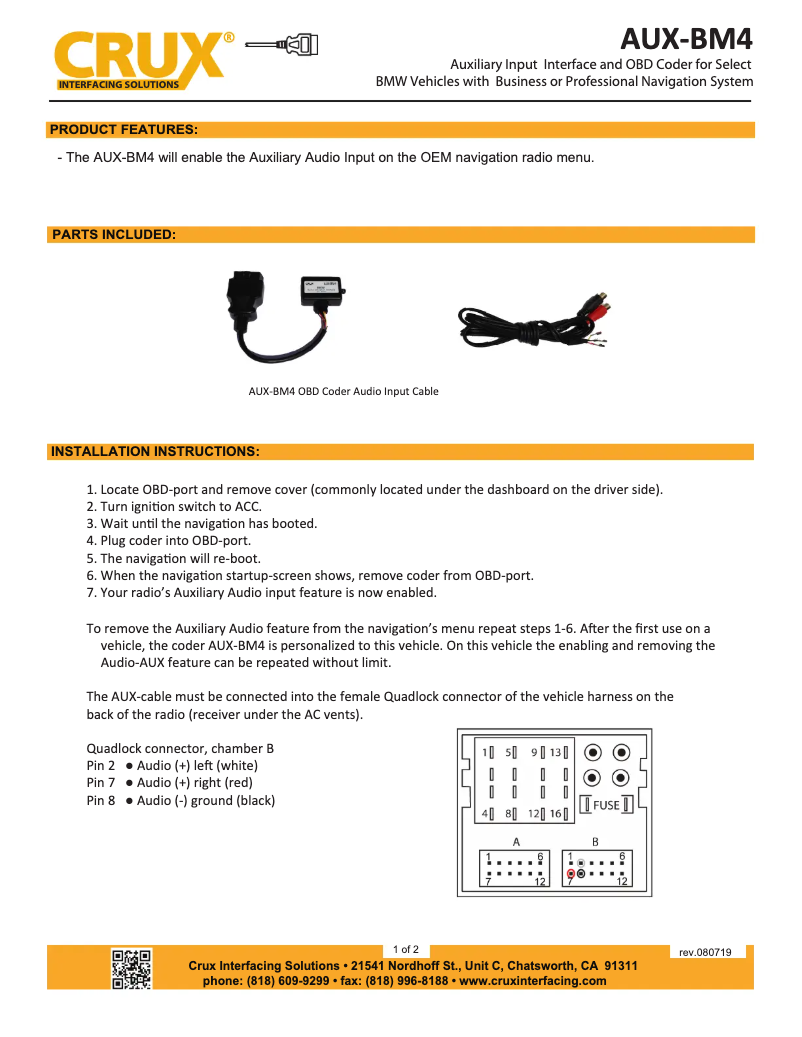 CRUX®
INTERFACING SOLUTIONS

AUX-BM4

Auxiliary Input Interface and OBD Coder for Select BMW Vehicles with Business or Professional Navigation System

PRODUCT FEATURES:

- The AUX-BM4 will enable the Auxiliary Audio Input on the OEM navigation radio menu.

PARTS INCLUDED:

AUX-BM4 OBD Coder Audio Input Cable

INSTALLATION INSTRUCTIONS:

1. Locate OBD-port and remove cover (commonly located under the dashboard on the driver side).
2. Turn ignition switch to ACC.
3. Wait until the navigation has booted.
4. Plug coder into OBD-port.
5. The navigation will re-boot.
6. When the navigation startup-screen shows, remove coder from OBD-port.
7. Your radio's Auxiliary Audio input feature is now enabled.

To remove the Auxiliary Audio feature from the navigation's menu repeat steps 1-6. After the first use on a vehicle, the coder AUX-BM4 is personalized to this vehicle. On this vehicle the enabling and removing the Audio-AUX feature can be repeated without limit.

The AUX-cable must be connected into the female Quadlock connector of the vehicle harness on the back of the radio (receiver under the AC vents).

Quadlock connector, chamber B
Pin 2 ● Audio (+) left (white)
Pin 7 ● Audio (+) right (red)
Pin 8 ● Audio (-) ground (black)

1 5 9 13
4 8 12 16
FUSE
A
1 6
7 12
B
1 6
7 12

1 of 2
rev.080719

Crux Interfacing Solutions • 21541 Nordhoff St., Unit C, Chatsworth, CA 91311
phone: (818) 609-9299 • fax: (818) 996-8188 • www.cruxinterfacing.com