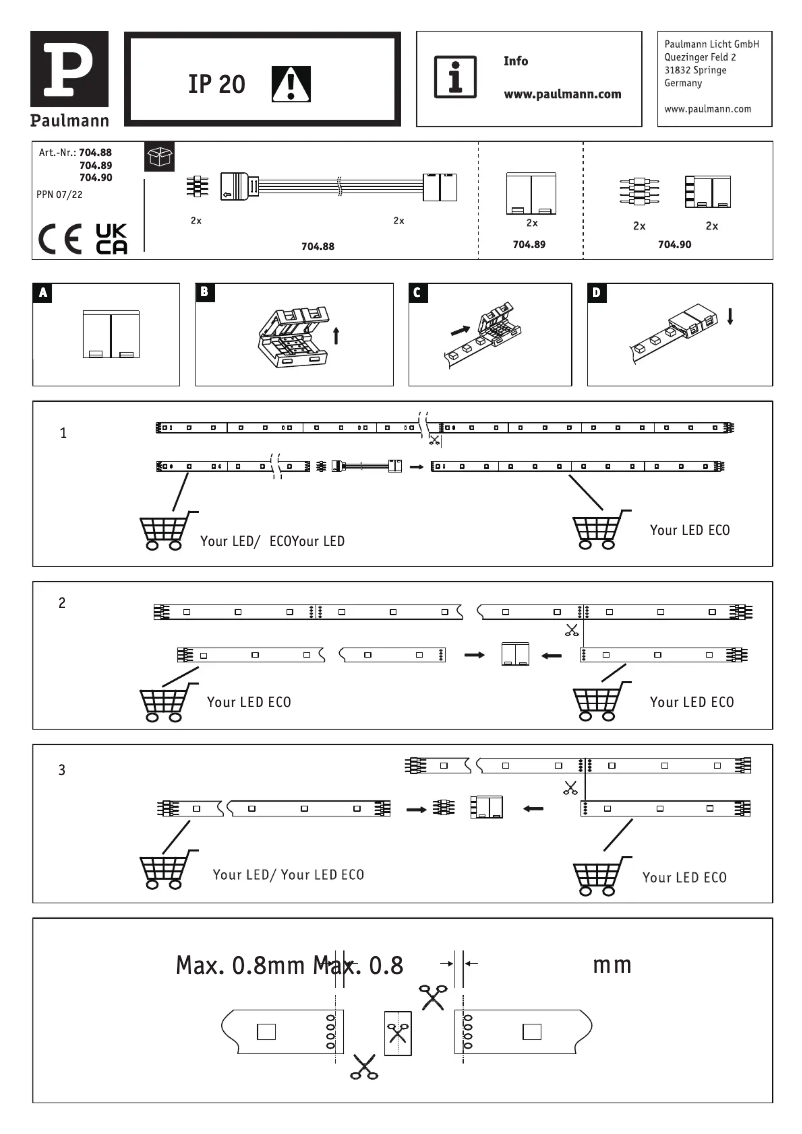 P
Paulmann

IP 20

Info

www.paulmann.com

Paulmann Licht GmbH
Quezinger Feld 2
31832 Springe
Germany

www.paulmann.com

Art.-Nr.: 704.88
704.89
704.90
PPN 07/22

CE UK CA

2x
2x
704.88

2x
704.89

2x
2x
704.90

A

B

C

D

1

Your LED/ ECOYour LED

Your LED ECO

2

Your LED ECO

Your LED ECO

3

Your LED/ Your LED ECO

Your LED ECO

Max. 0.8mm Max. 0.8 mm