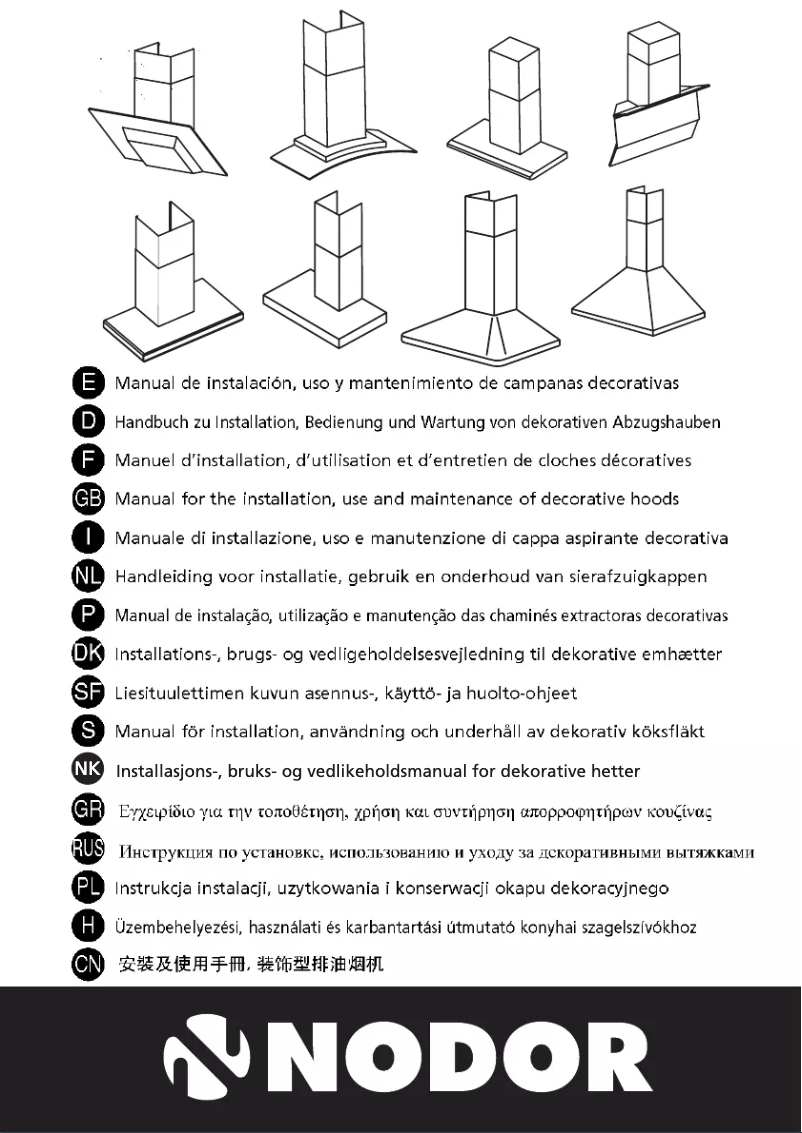 E Manual de instalación, uso y mantenimiento de campanas decorativas
D Handbuch zu Installation, Bedienung und Wartung von dekorativen Abzugshauben
F Manuel d'installation, d'utilisation et d'entretien de cloches décoratives
GB Manual for the installation, use and maintenance of decorative hoods
I Manuale di installazione, uso e manutenzione di cappa aspirante decorativa
NL Handleiding voor installatie, gebruik en onderhoud van sierafzuigkappen
P Manual de instalação, utilização e manutenção das chaminés extractoras decorativas
DK Installations-, brugs- og vedligeholdelsesvejledning til dekorative emhætter
SF Liesituulettimen kuvun asennus-, käyttö- ja huolto-ohjeet
S Manual för installation, användning och underhåll av dekorativ köksfläkt
NK Installasjons-, bruks- og vedlikeholdsmanual for dekorative hetter
GR Εγχειρίδιο για την τοποθέτηση, χρήση και συντήρηση απορροφητήρων κουζίνας
RUS Инструкция по установке, использованию и уходу за декоративными вытяжками
PL Instrukcja instalacji, uzytkowania i konserwacji okapu dekoracyjnego
H Üzembehelyezési, használati és karbantartási útmutató konyhai szagelszívókhoz
CN 安裝及使用手冊, 裝飾型排油烟机

NODOR