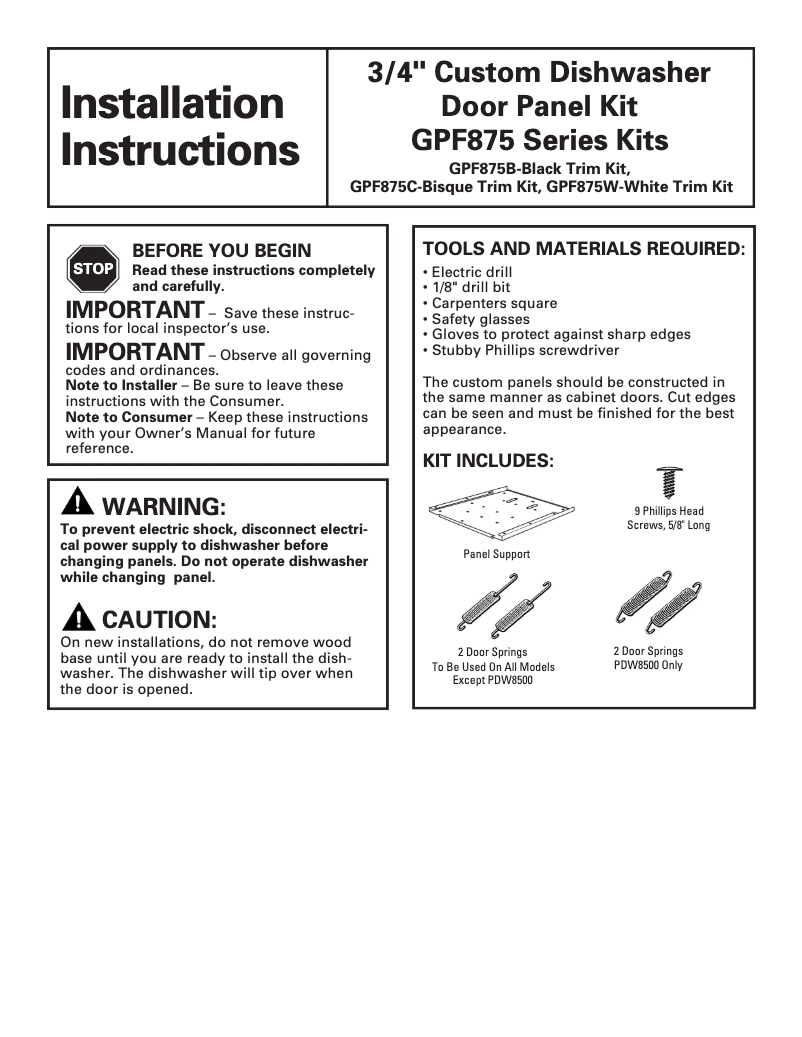 Installation Instructions

3/4" Custom Dishwasher Door Panel Kit GPF875 Series Kits

GPF875B-Black Trim Kit, GPF875C-Bisque Trim Kit, GPF875W-White Trim Kit

STOP

BEFORE YOU BEGIN
Read these instructions completely and carefully.

IMPORTANT – Save these instructions for local inspector's use.

IMPORTANT – Observe all governing codes and ordinances.

Note to Installer – Be sure to leave these instructions with the Consumer.

Note to Consumer – Keep these instructions with your Owner's Manual for future reference.

WARNING:
To prevent electric shock, disconnect electrical power supply to dishwasher before changing panels. Do not operate dishwasher while changing panel.

CAUTION:
On new installations, do not remove wood base until you are ready to install the dishwasher. The dishwasher will tip over when the door is opened.

TOOLS AND MATERIALS REQUIRED:
• Electric drill
• 1/8" drill bit
• Carpenters square
• Safety glasses
• Gloves to protect against sharp edges
• Stubby Phillips screwdriver

The custom panels should be constructed in the same manner as cabinet doors. Cut edges can be seen and must be finished for the best appearance.

KIT INCLUDES:

Panel Support

9 Phillips Head Screws, 5/8" Long

2 Door Springs To Be Used On All Models Except PDW8500

2 Door Springs PDW8500 Only