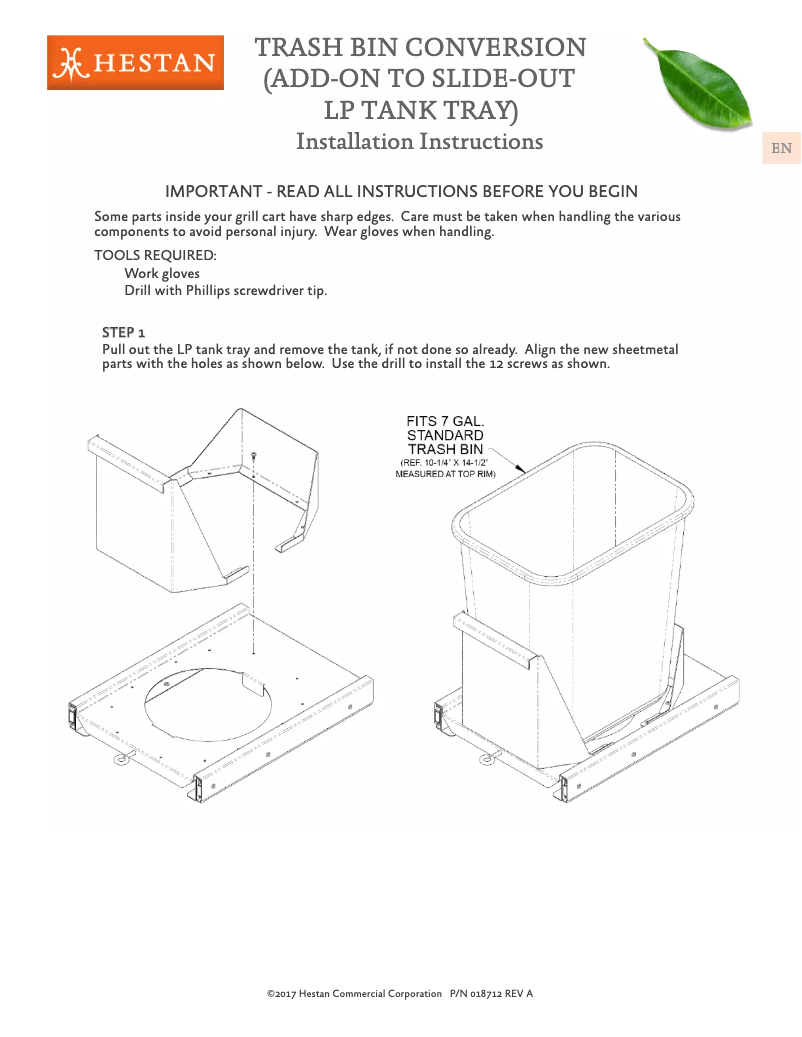 HESTAN

TRASH BIN CONVERSION (ADD-ON TO SLIDE-OUT LP TANK TRAY)
Installation Instructions

EN

IMPORTANT - READ ALL INSTRUCTIONS BEFORE YOU BEGIN

Some parts inside your grill cart have sharp edges. Care must be taken when handling the various components to avoid personal injury. Wear gloves when handling.

TOOLS REQUIRED:
Work gloves
Drill with Phillips screwdriver tip.

STEP 1
Pull out the LP tank tray and remove the tank, if not done so already. Align the new sheetmetal parts with the holes as shown below. Use the drill to install the 12 screws as shown.

FITS 7 GAL. STANDARD TRASH BIN
(REF. 10-1/4" X 14-1/2" MEASURED AT TOP RIM)

©2017 Hestan Commercial Corporation P/N 018712 REV A