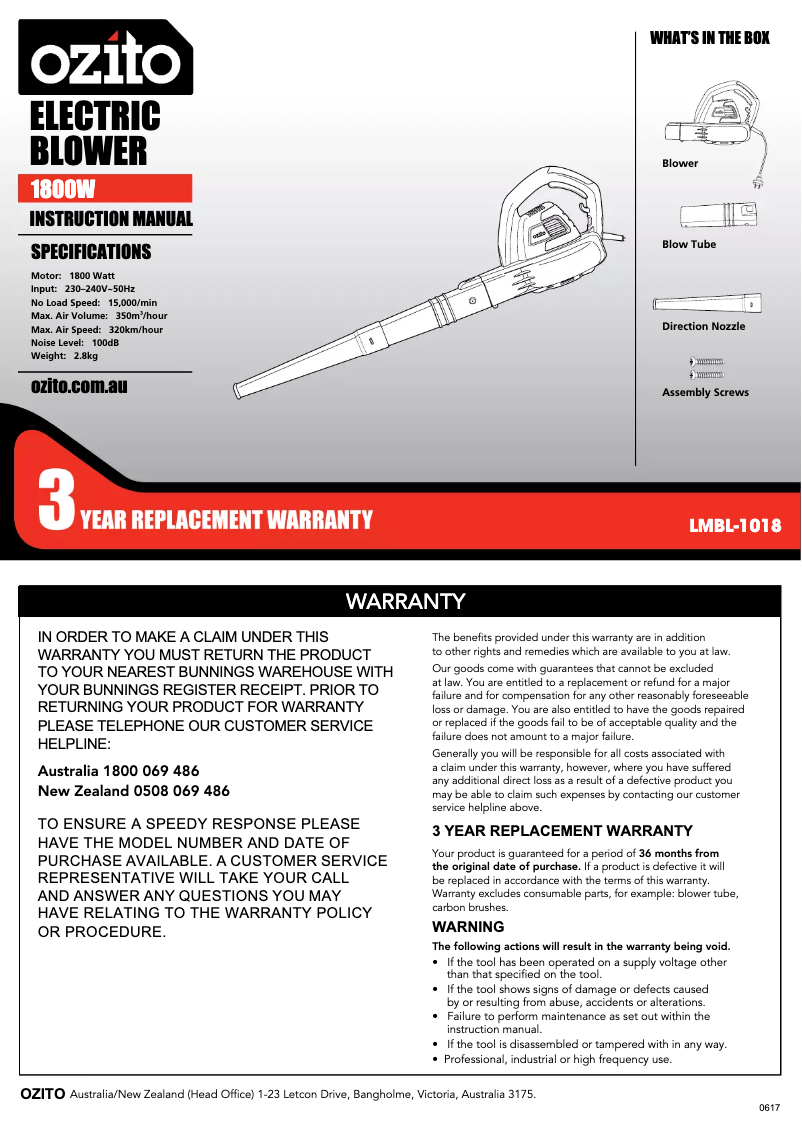 ozito

ELECTRIC BLOWER

1800W

INSTRUCTION MANUAL

SPECIFICATIONS

Motor: 1800 Watt
Input: 230–240V~50Hz
No Load Speed: 15,000/min
Max. Air Volume: 350m$^3$/hour
Max. Air Speed: 320km/hour
Noise Level: 100dB
Weight: 2.8kg

ozito.com.au

WHAT'S IN THE BOX

Blower

Blow Tube

Direction Nozzle

Assembly Screws

3 YEAR REPLACEMENT WARRANTY

LMBL-1018

WARRANTY

IN ORDER TO MAKE A CLAIM UNDER THIS WARRANTY YOU MUST RETURN THE PRODUCT TO YOUR NEAREST BUNNINGS WAREHOUSE WITH YOUR BUNNINGS REGISTER RECEIPT. PRIOR TO RETURNING YOUR PRODUCT FOR WARRANTY PLEASE TELEPHONE OUR CUSTOMER SERVICE HELPLINE:

Australia 1800 069 486
New Zealand 0508 069 486

TO ENSURE A SPEEDY RESPONSE PLEASE HAVE THE MODEL NUMBER AND DATE OF PURCHASE AVAILABLE. A CUSTOMER SERVICE REPRESENTATIVE WILL TAKE YOUR CALL AND ANSWER ANY QUESTIONS YOU MAY HAVE RELATING TO THE WARRANTY POLICY OR PROCEDURE.

The benefits provided under this warranty are in addition to other rights and remedies which are available to you at law.

Our goods come with guarantees that cannot be excluded at law. You are entitled to a replacement or refund for a major failure and for compensation for any other reasonably foreseeable loss or damage. You are also entitled to have the goods repaired or replaced if the goods fail to be of acceptable quality and the failure does not amount to a major failure.

Generally you will be responsible for all costs associated with a claim under this warranty, however, where you have suffered any additional direct loss as a result of a defective product you may be able to claim such expenses by contacting our customer service helpline above.

3 YEAR REPLACEMENT WARRANTY

Your product is guaranteed for a period of 36 months from the original date of purchase. If a product is defective it will be replaced in accordance with the terms of this warranty. Warranty excludes consumable parts, for example: blower tube, carbon brushes.

WARNING

The following actions will result in the warranty being void.

• If the tool has been operated on a supply voltage other than that specified on the tool.
• If the tool shows signs of damage or defects caused by or resulting from abuse, accidents or alterations.
• Failure to perform maintenance as set out within the instruction manual.
• If the tool is disassembled or tampered with in any way.
• Professional, industrial or high frequency use.

OZITO Australia/New Zealand (Head Office) 1-23 Letcon Drive, Bangholme, Victoria, Australia 3175.

0617