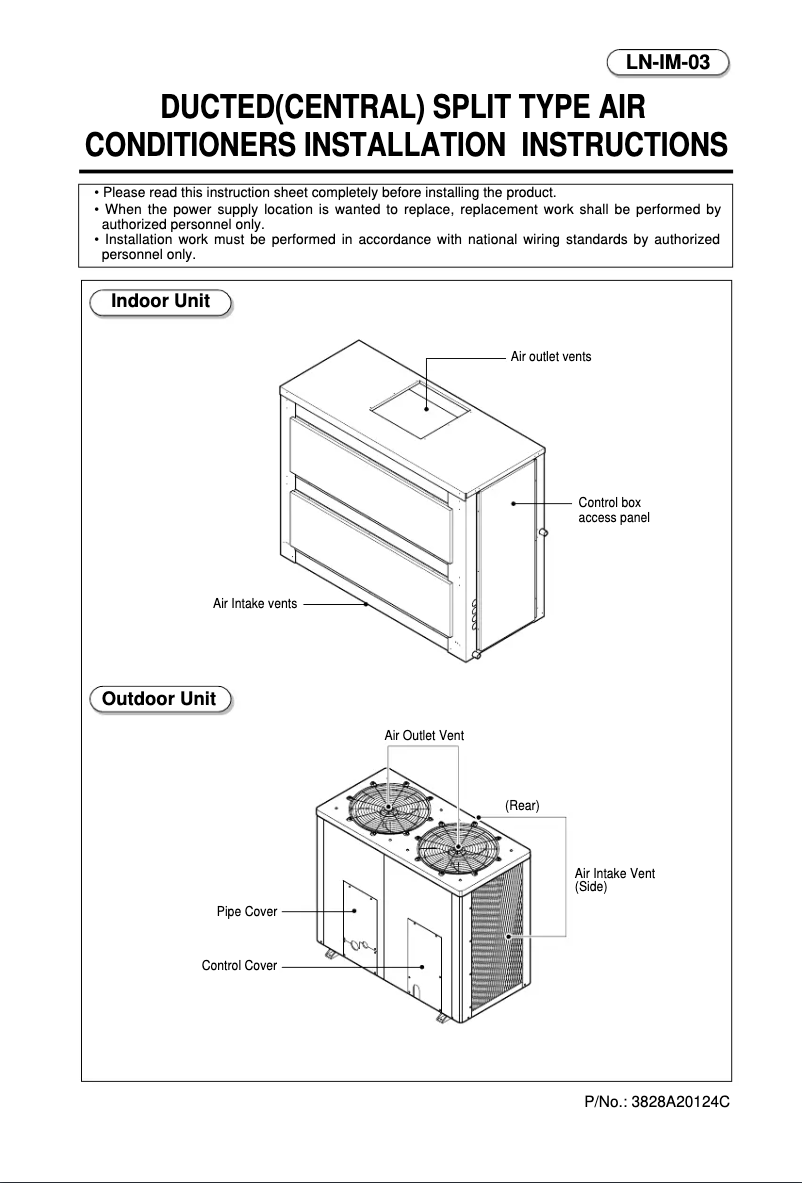 LN-IM-03

DUCTED(CENTRAL) SPLIT TYPE AIR CONDITIONERS INSTALLATION INSTRUCTIONS

• Please read this instruction sheet completely before installing the product.
• When the power supply location is wanted to replace, replacement work shall be performed by authorized personnel only.
• Installation work must be performed in accordance with national wiring standards by authorized personnel only.

Indoor Unit

Air outlet vents

Control box access panel

Air Intake vents

Outdoor Unit

Air Outlet Vent

(Rear)

Air Intake Vent (Side)

Pipe Cover

Control Cover

P/No.: 3828A20124C