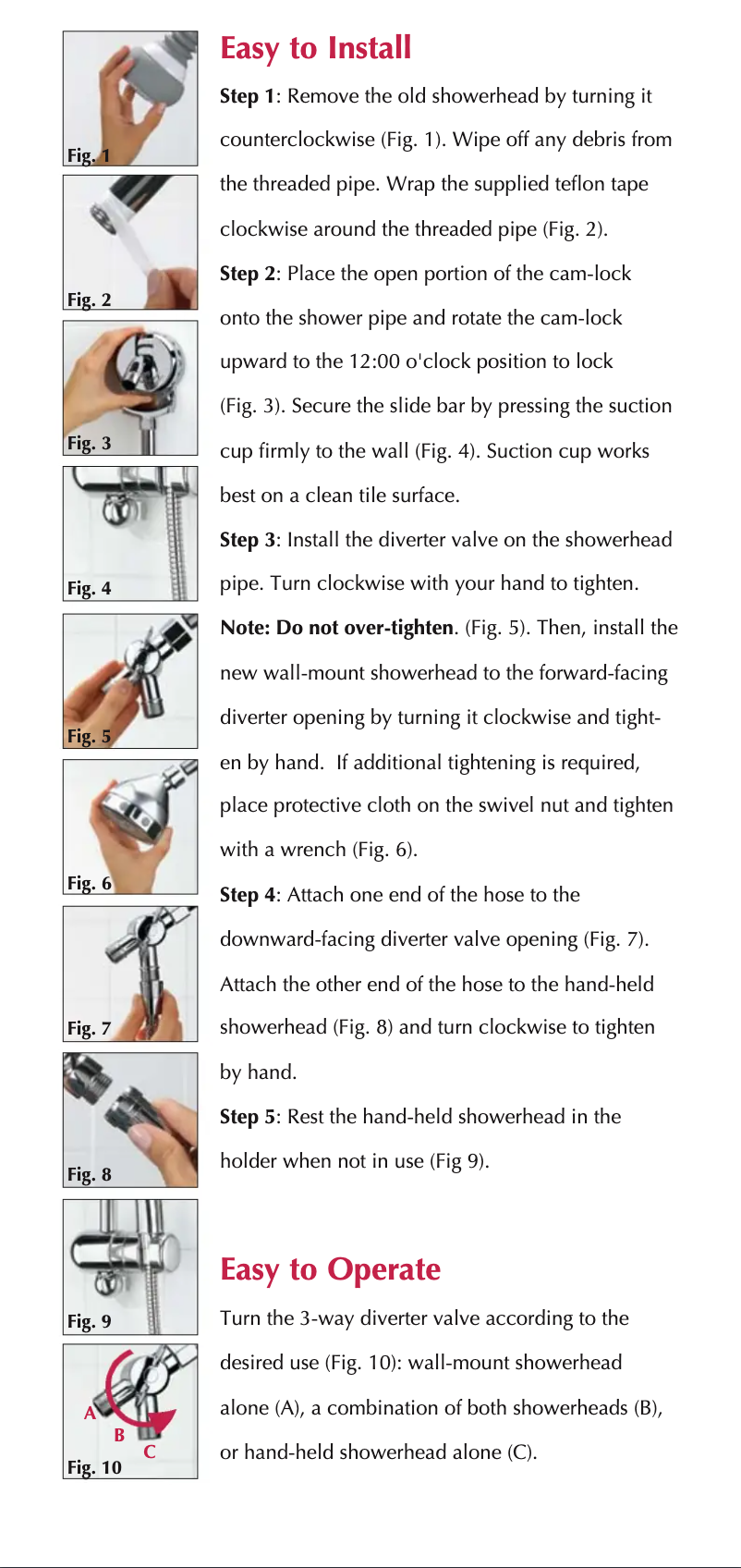 Fig. 1

Fig. 2

Fig. 3

Fig. 4

Fig. 5

Fig. 6

Fig. 7

Fig. 8

Fig. 9

A
B
C
Fig. 10

Easy to Install

Step 1: Remove the old showerhead by turning it counterclockwise (Fig. 1). Wipe off any debris from the threaded pipe. Wrap the supplied teflon tape clockwise around the threaded pipe (Fig. 2).

Step 2: Place the open portion of the cam-lock onto the shower pipe and rotate the cam-lock upward to the 12:00 o'clock position to lock (Fig. 3). Secure the slide bar by pressing the suction cup firmly to the wall (Fig. 4). Suction cup works best on a clean tile surface.

Step 3: Install the diverter valve on the showerhead pipe. Turn clockwise with your hand to tighten. Note: Do not over-tighten. (Fig. 5). Then, install the new wall-mount showerhead to the forward-facing diverter opening by turning it clockwise and tighten by hand. If additional tightening is required, place protective cloth on the swivel nut and tighten with a wrench (Fig. 6).

Step 4: Attach one end of the hose to the downward-facing diverter valve opening (Fig. 7). Attach the other end of the hose to the hand-held showerhead (Fig. 8) and turn clockwise to tighten by hand.

Step 5: Rest the hand-held showerhead in the holder when not in use (Fig 9).

Easy to Operate

Turn the 3-way diverter valve according to the desired use (Fig. 10): wall-mount showerhead alone (A), a combination of both showerheads (B), or hand-held showerhead alone (C).