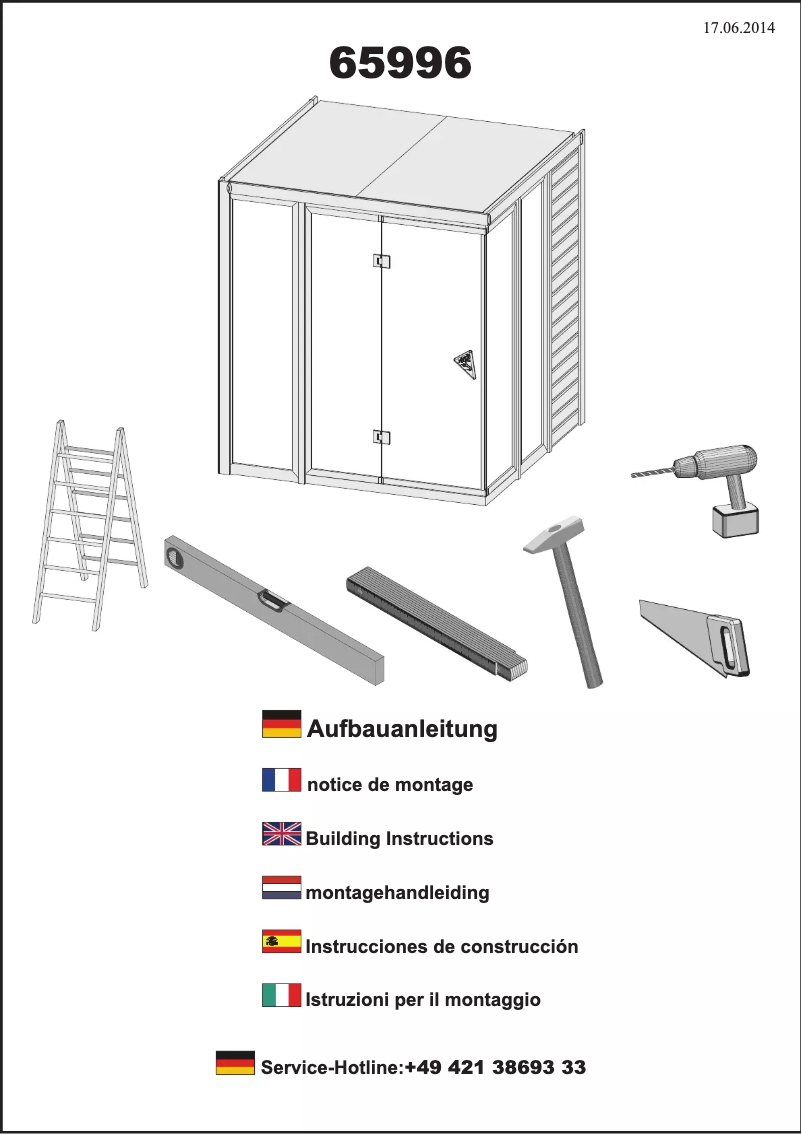 17.06.2014

65996

Aufbauanleitung

notice de montage

Building Instructions

montagehandleiding

Instrucciones de construcción

Istruzioni per il montaggio

Service-Hotline:+49 421 38693 33