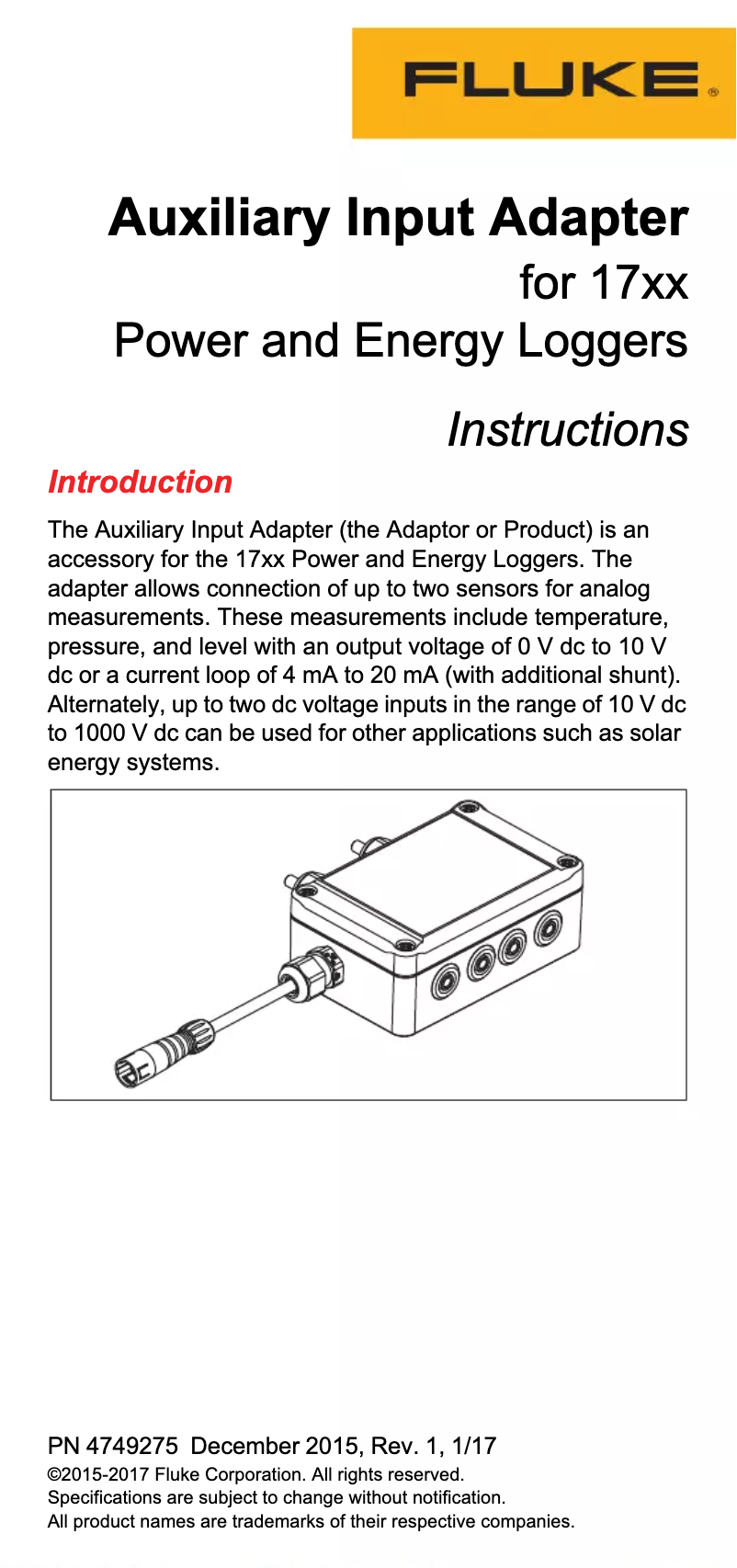 FLUKE®

Auxiliary Input Adapter
for 17xx
Power and Energy Loggers

Instructions

Introduction

The Auxiliary Input Adapter (the Adaptor or Product) is an accessory for the 17xx Power and Energy Loggers. The adapter allows connection of up to two sensors for analog measurements. These measurements include temperature, pressure, and level with an output voltage of 0 V dc to 10 V dc or a current loop of 4 mA to 20 mA (with additional shunt). Alternately, up to two dc voltage inputs in the range of 10 V dc to 1000 V dc can be used for other applications such as solar energy systems.

PN 4749275 December 2015, Rev. 1, 1/17
©2015-2017 Fluke Corporation. All rights reserved.
Specifications are subject to change without notification.
All product names are trademarks of their respective companies.