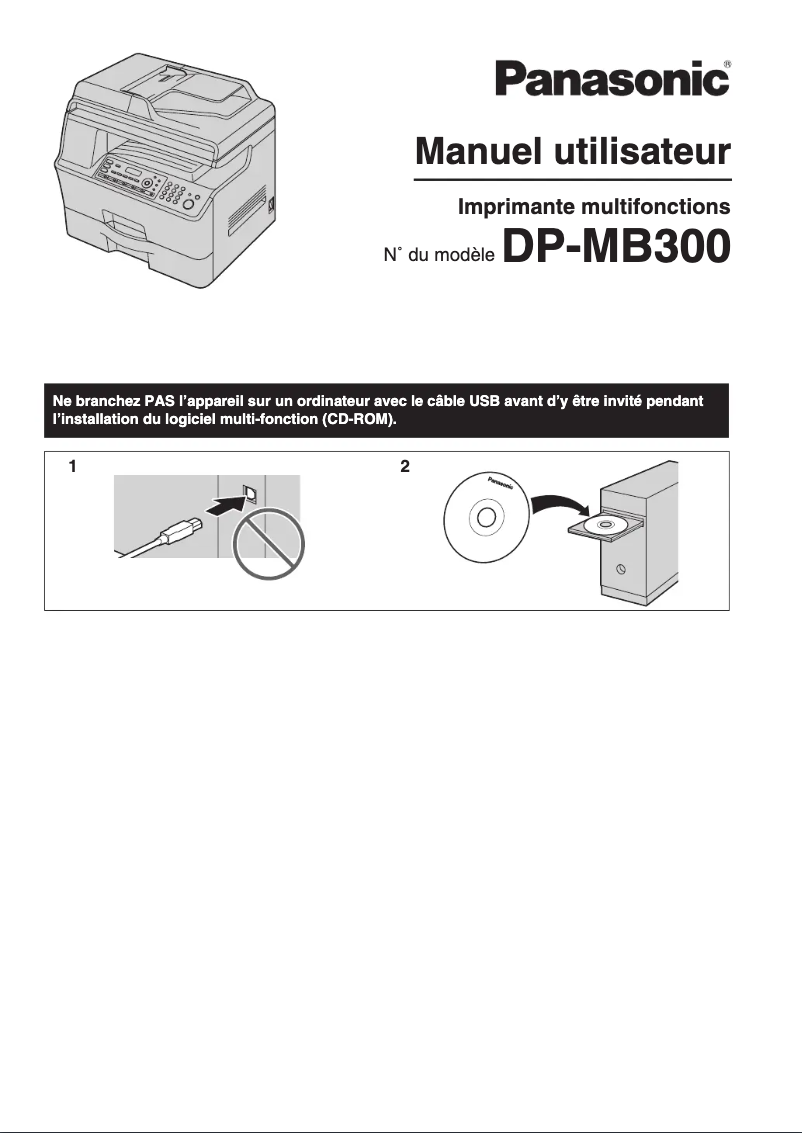 Panasonic®

Manuel utilisateur

Imprimante multifonctions

N° du modèle DP-MB300

Ne branchez PAS l'appareil sur un ordinateur avec le câble USB avant d'y être invité pendant l'installation du logiciel multi-fonction (CD-ROM).

1

2

Panasonic