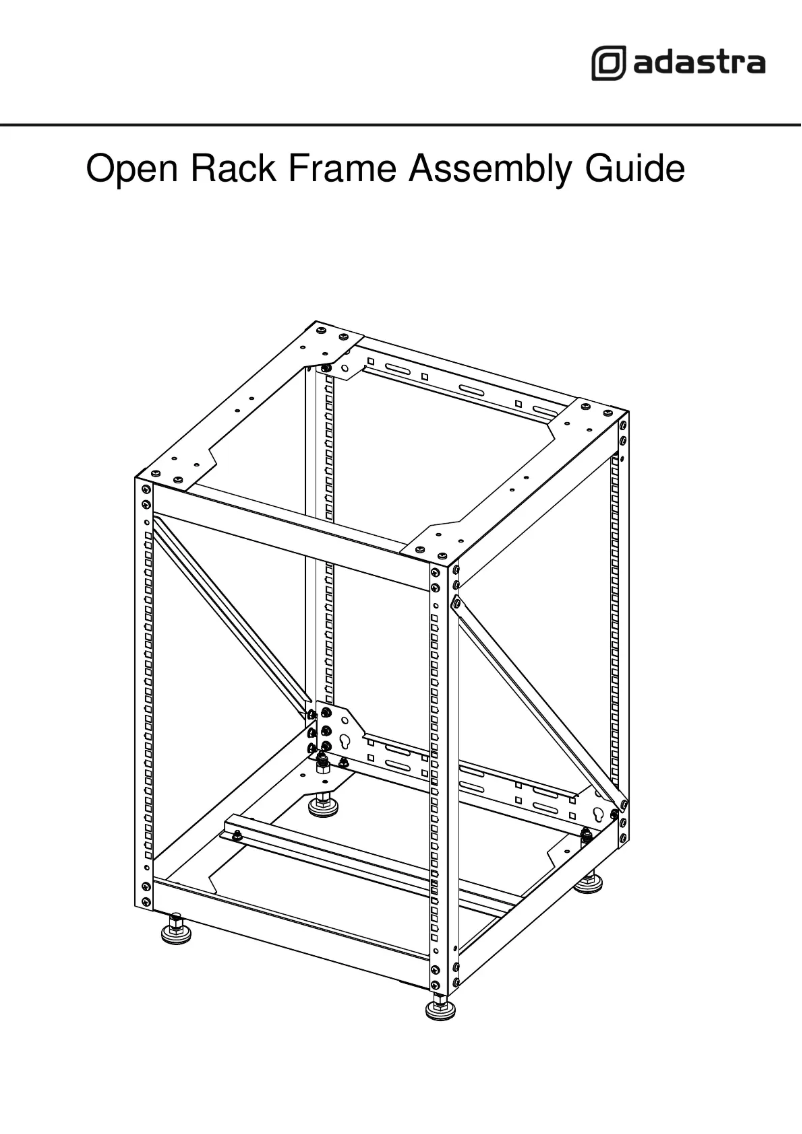 adastra

Open Rack Frame Assembly Guide