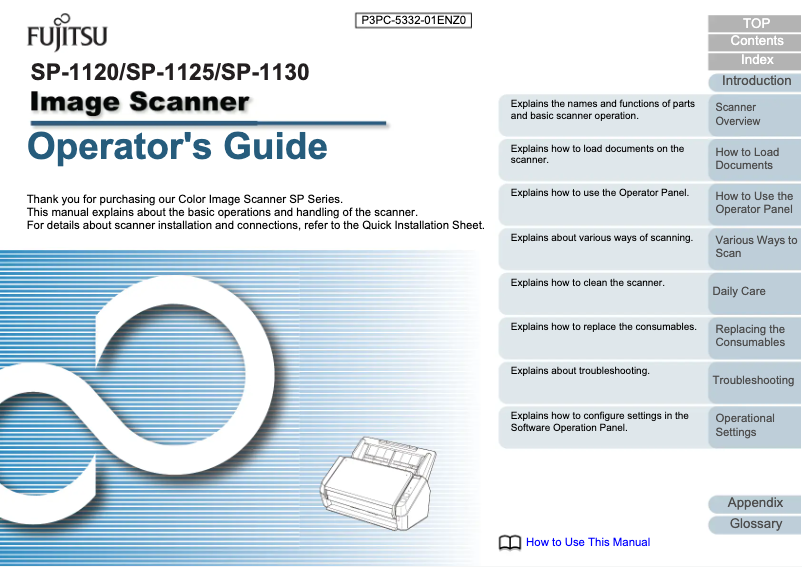 FUJITSU

P3PC-5332-01ENZ0

SP-1120/SP-1125/SP-1130

Image Scanner

Operator's Guide

Thank you for purchasing our Color Image Scanner SP Series.
This manual explains about the basic operations and handling of the scanner.
For details about scanner installation and connections, refer to the Quick Installation Sheet.

TOP
Contents
Index
Introduction

Explains the names and functions of parts and basic scanner operation.
Scanner Overview

Explains how to load documents on the scanner.
How to Load Documents

Explains how to use the Operator Panel.
How to Use the Operator Panel

Explains about various ways of scanning.
Various Ways to Scan

Explains how to clean the scanner.
Daily Care

Explains how to replace the consumables.
Replacing the Consumables

Explains about troubleshooting.
Troubleshooting

Explains how to configure settings in the Software Operation Panel.
Operational Settings

Appendix
Glossary

How to Use This Manual