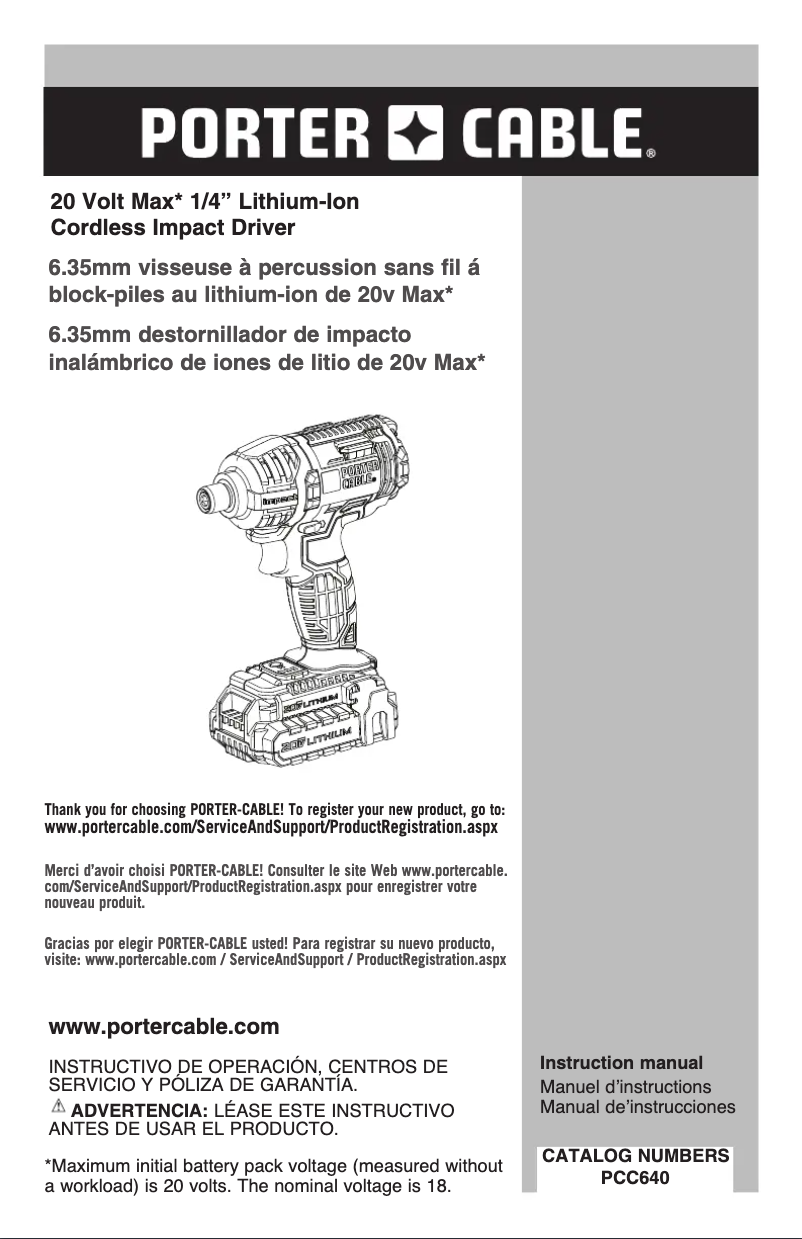 PORTER CABLE®

20 Volt Max* 1/4” Lithium-Ion Cordless Impact Driver

6.35mm visseuse à percussion sans fil á block-piles au lithium-ion de 20v Max*

6.35mm destornillador de impacto inalámbrico de iones de litio de 20v Max*

PORTER CABLE

20V LITHIUM

20V LITHIUM

Thank you for choosing PORTER-CABLE! To register your new product, go to: www.portercable.com/ServiceAndSupport/ProductRegistration.aspx

Merci d’avoir choisi PORTER-CABLE! Consulter le site Web www.portercable.com/ServiceAndSupport/ProductRegistration.aspx pour enregistrer votre nouveau produit.

Gracias por elegir PORTER-CABLE usted! Para registrar su nuevo producto, visite: www.portercable.com / ServiceAndSupport / ProductRegistration.aspx

www.portercable.com

INSTRUCTIVO DE OPERACIÓN, CENTROS DE SERVICIO Y PÓLIZA DE GARANTÍA.

ADVERTENCIA: LÉASE ESTE INSTRUCTIVO ANTES DE USAR EL PRODUCTO.

*Maximum initial battery pack voltage (measured without a workload) is 20 volts. The nominal voltage is 18.

Instruction manual
Manuel d’instructions
Manual de’instrucciones

CATALOG NUMBERS
PCC640