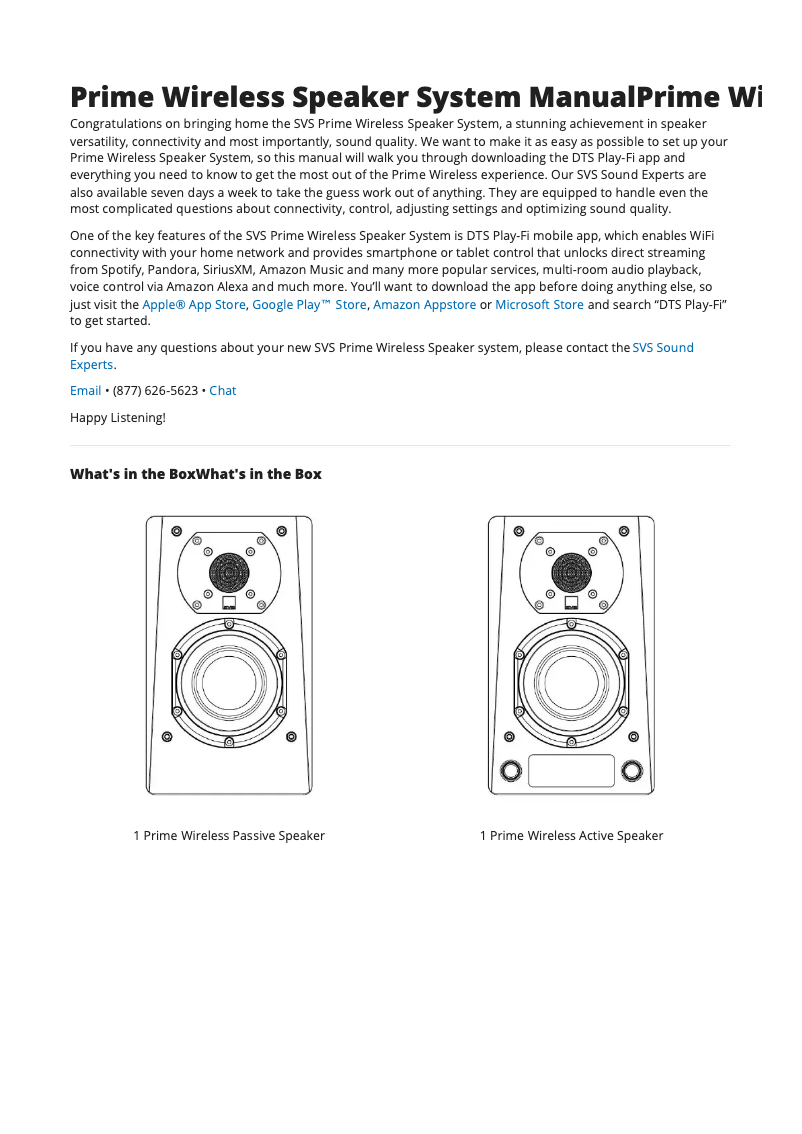 Prime Wireless Speaker System ManualPrime Wi

Congratulations on bringing home the SVS Prime Wireless Speaker System, a stunning achievement in speaker versatility, connectivity and most importantly, sound quality. We want to make it as easy as possible to set up your Prime Wireless Speaker System, so this manual will walk you through downloading the DTS Play-Fi app and everything you need to know to get the most out of the Prime Wireless experience. Our SVS Sound Experts are also available seven days a week to take the guess work out of anything. They are equipped to handle even the most complicated questions about connectivity, control, adjusting settings and optimizing sound quality.

One of the key features of the SVS Prime Wireless Speaker System is DTS Play-Fi mobile app, which enables WiFi connectivity with your home network and provides smartphone or tablet control that unlocks direct streaming from Spotify, Pandora, SiriusXM, Amazon Music and many more popular services, multi-room audio playback, voice control via Amazon Alexa and much more. You'll want to download the app before doing anything else, so just visit the Apple® App Store, Google Play™ Store, Amazon Appstore or Microsoft Store and search "DTS Play-Fi" to get started.

If you have any questions about your new SVS Prime Wireless Speaker system, please contact the SVS Sound Experts.

Email • (877) 626-5623 • Chat

Happy Listening!

What's in the BoxWhat's in the Box

1 Prime Wireless Passive Speaker

1 Prime Wireless Active Speaker