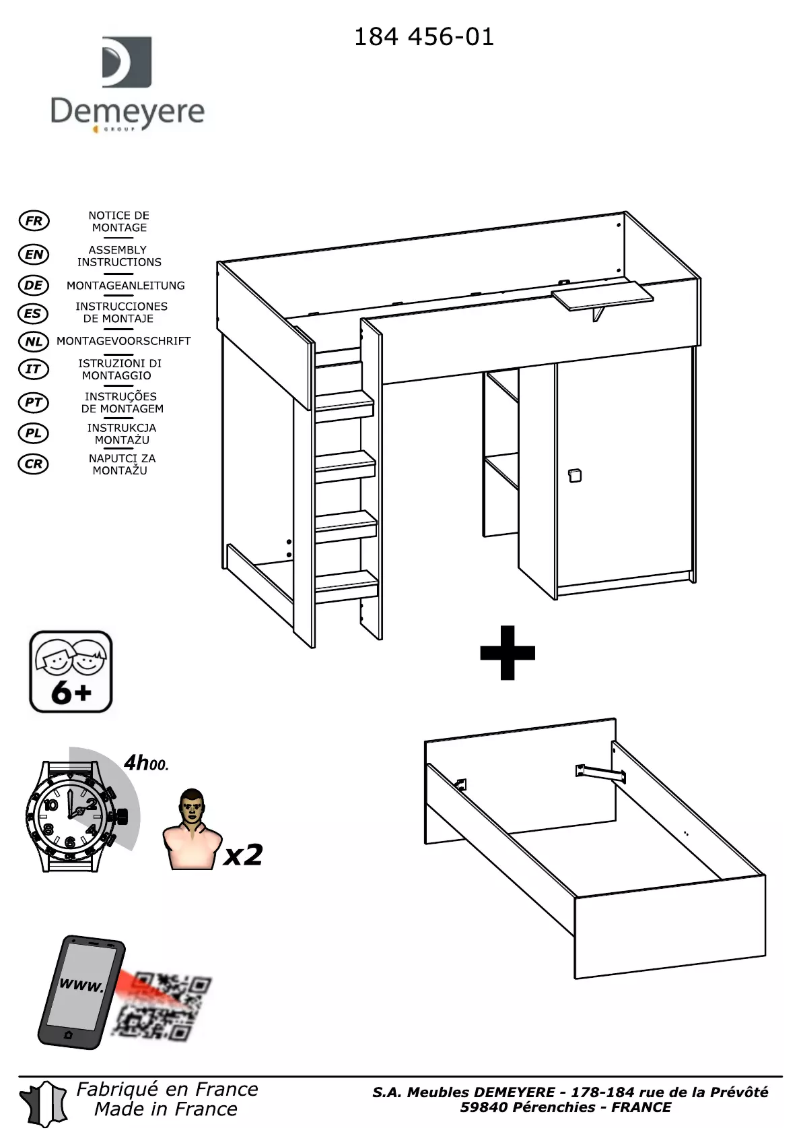 184 456-01

Demeyere
GROUP

FR NOTICE DE MONTAGE
EN ASSEMBLY INSTRUCTIONS
DE MONTAGEANLEITUNG
ES INSTRUCCIONES DE MONTAJE
NL MONTAGEVOORSCHRIFT
IT ISTRUZIONI DI MONTAGGIO
PT INSTRUÇÕES DE MONTAGEM
PL INSTRUKCJA MONTAŻU
CR NAPUTCI ZA MONTAŽU

6+

4h00.

10 2 8 4 6

x2

www.

Fabriqué en France
Made in France

S.A. Meubles DEMEYERE - 178-184 rue de la Prévôté
59840 Pérenchies - FRANCE