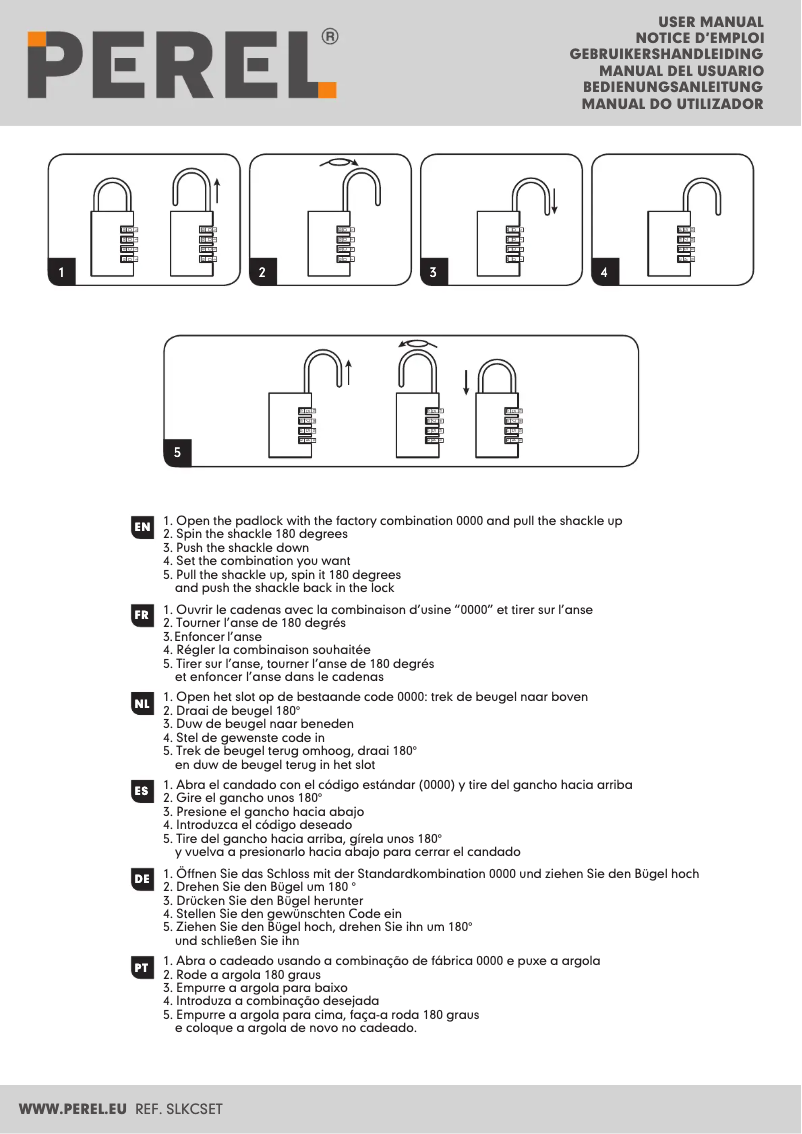 PEREL®

USER MANUAL
NOTICE D'EMPLOI
GEBRUIKERSHANDLEIDING
MANUAL DEL USUARIO
BEDIENUNGSANLEITUNG
MANUAL DO UTILIZADOR

1

2

3

4

5

EN
1. Open the padlock with the factory combination 0000 and pull the shackle up
2. Spin the shackle 180 degrees
3. Push the shackle down
4. Set the combination you want
5. Pull the shackle up, spin it 180 degrees and push the shackle back in the lock

FR
1. Ouvrir le cadenas avec la combinaison d'usine "0000" et tirer sur l'anse
2. Tourner l'anse de 180 degrés
3. Enfoncer l'anse
4. Régler la combinaison souhaitée
5. Tirer sur l'anse, tourner l'anse de 180 degrés et enfoncer l'anse dans le cadenas

NL
1. Open het slot op de bestaande code 0000: trek de beugel naar boven
2. Draai de beugel 180°
3. Duw de beugel naar beneden
4. Stel de gewenste code in
5. Trek de beugel terug omhoog, draai 180° en duw de beugel terug in het slot

ES
1. Abra el candado con el código estándar (0000) y tire del gancho hacia arriba
2. Gire el gancho unos 180°
3. Presione el gancho hacia abajo
4. Introduzca el código deseado
5. Tire del gancho hacia arriba, gírela unos 180° y vuelva a presionarlo hacia abajo para cerrar el candado

DE
1. Öffnen Sie das Schloss mit der Standardkombination 0000 und ziehen Sie den Bügel hoch
2. Drehen Sie den Bügel um 180 °
3. Drücken Sie den Bügel herunter
4. Stellen Sie den gewünschten Code ein
5. Ziehen Sie den Bügel hoch, drehen Sie ihn um 180° und schließen Sie ihn

PT
1. Abra o cadeado usando a combinação de fábrica 0000 e puxe a argola
2. Rode a argola 180 graus
3. Empurre a argola para baixo
4. Introduza a combinação desejada
5. Empurre a argola para cima, faça-a roda 180 graus e coloque a argola de novo no cadeado.

WWW.PEREL.EU REF. SLKCSET