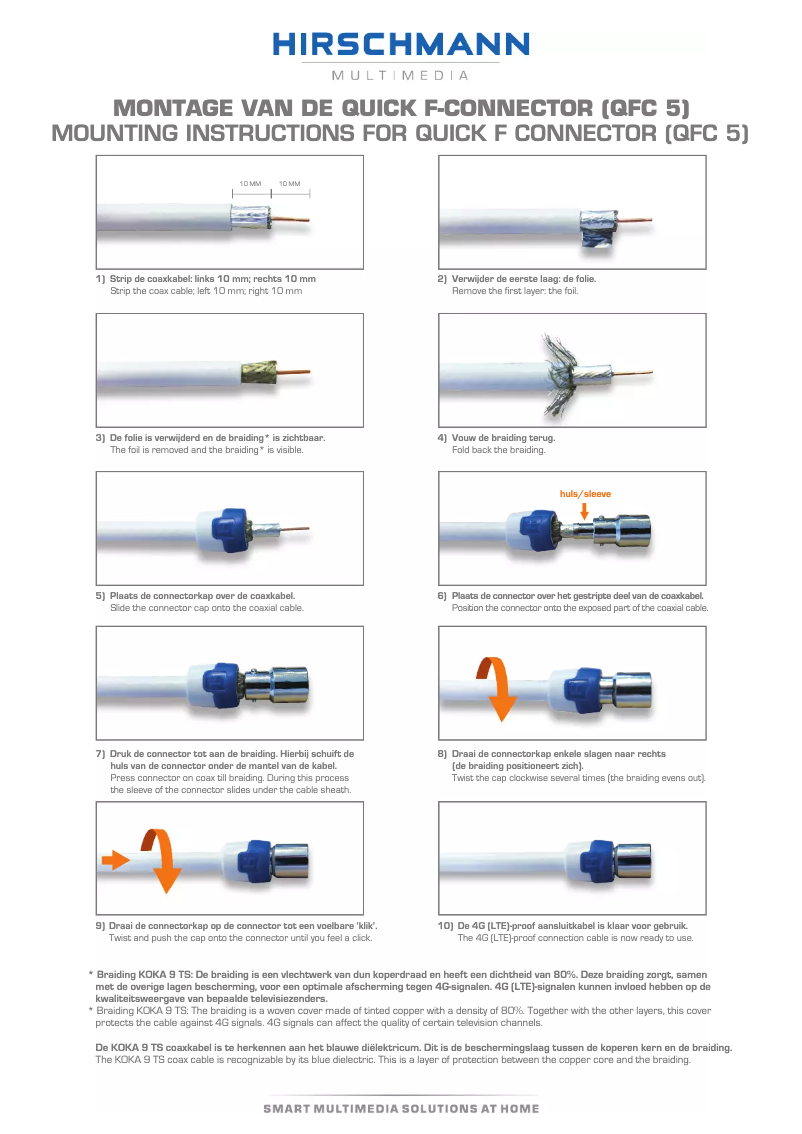 HIRSCHMANN
MULTIMEDIA

MONTAGE VAN DE QUICK F-CONNECTOR (QFC 5)
MOUNTING INSTRUCTIONS FOR QUICK F CONNECTOR (QFC 5)

10 MM 10 MM

1) Strip de coaxkabel: links 10 mm; rechts 10 mm
Strip the coax cable; left 10 mm; right 10 mm

2) Verwijder de eerste laag: de folie.
Remove the first layer: the foil.

3) De folie is verwijderd en de braiding* is zichtbaar.
The foil is removed and the braiding* is visible.

4) Vouw de braiding terug.
Fold back the braiding.

5) Plaats de connectorkap over de coaxkabel.
Slide the connector cap onto the coaxial cable.

huls/sleeve

6) Plaats de connector over het gestripte deel van de coaxkabel.
Position the connector onto the exposed part of the coaxial cable.

7) Druk de connector tot aan de braiding. Hierbij schuift de huls van de connector onder de mantel van de kabel.
Press connector on coax till braiding. During this process the sleeve of the connector slides under the cable sheath.

8) Draai de connectorkap enkele slagen naar rechts (de braiding positioneert zich).
Twist the cap clockwise several times (the braiding evens out).

9) Draai de connectorkap op de connector tot een voelbare 'klik'.
Twist and push the cap onto the connector until you feel a click.

10) De 4G (LTE)-proof aansluitkabel is klaar voor gebruik.
The 4G (LTE)-proof connection cable is now ready to use.

* Braiding KOKA 9 TS: De braiding is een vlechtwerk van dun koperdraad en heeft een dichtheid van 80%. Deze braiding zorgt, samen met de overige lagen bescherming, voor een optimale afscherming tegen 4G-signalen. 4G (LTE)-signalen kunnen invloed hebben op de kwaliteitsweergave van bepaalde televisiezenders.
* Braiding KOKA 9 TS: The braiding is a woven cover made of tinted copper with a density of 80%. Together with the other layers, this cover protects the cable against 4G signals. 4G signals can affect the quality of certain television channels.

De KOKA 9 TS coaxkabel is te herkennen aan het blauwe diëlektricum. Dit is de beschermingslaag tussen de koperen kern en de braiding.
The KOKA 9 TS coax cable is recognizable by its blue dielectric. This is a layer of protection between the copper core and the braiding.

SMART MULTIMEDIA SOLUTIONS AT HOME