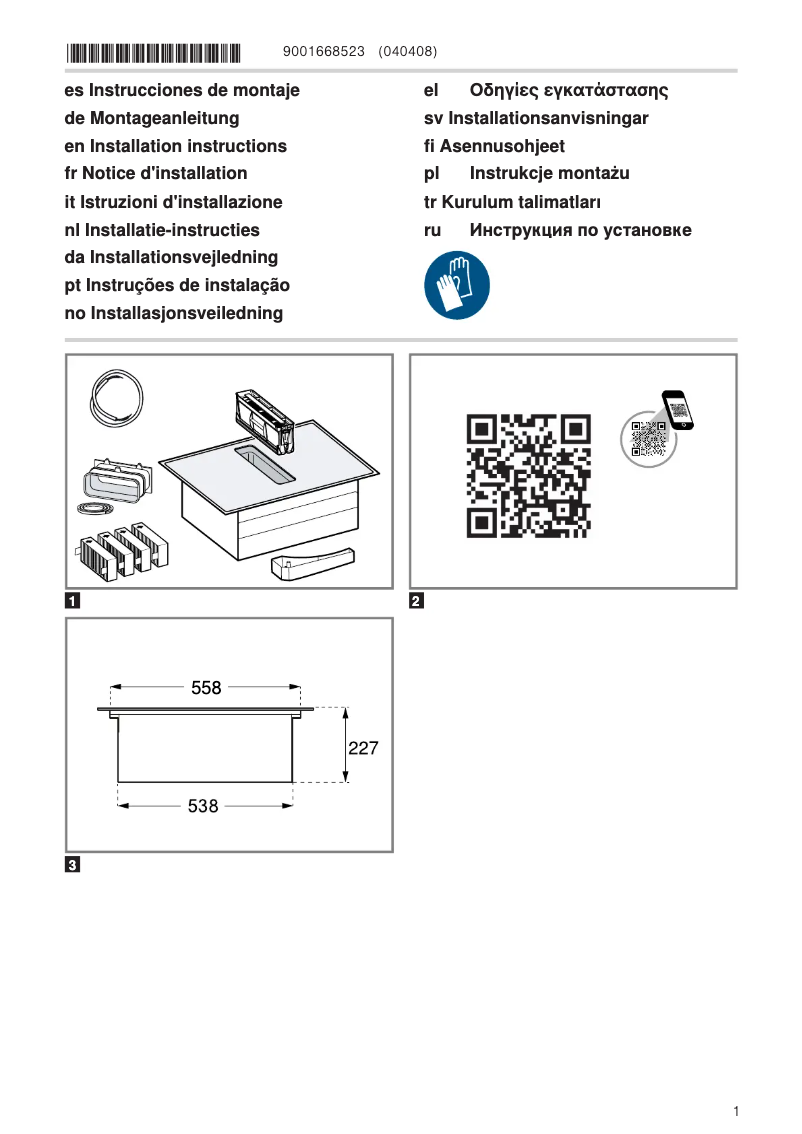 9001668523 (040408)

es Instrucciones de montaje
de Montageanleitung
en Installation instructions
fr Notice d'installation
it Istruzioni d'installazione
nl Installatie-instructies
da Installationsvejledning
pt Instruções de instalação
no Installasjonsveiledning

el Οδηγίες εγκατάστασης
sv Installationsanvisningar
fi Asennusohjeet
pl Instrukcje montażu
tr Kurulum talimatları
ru Инструкция по установке

1

2

558
227
538

3

1