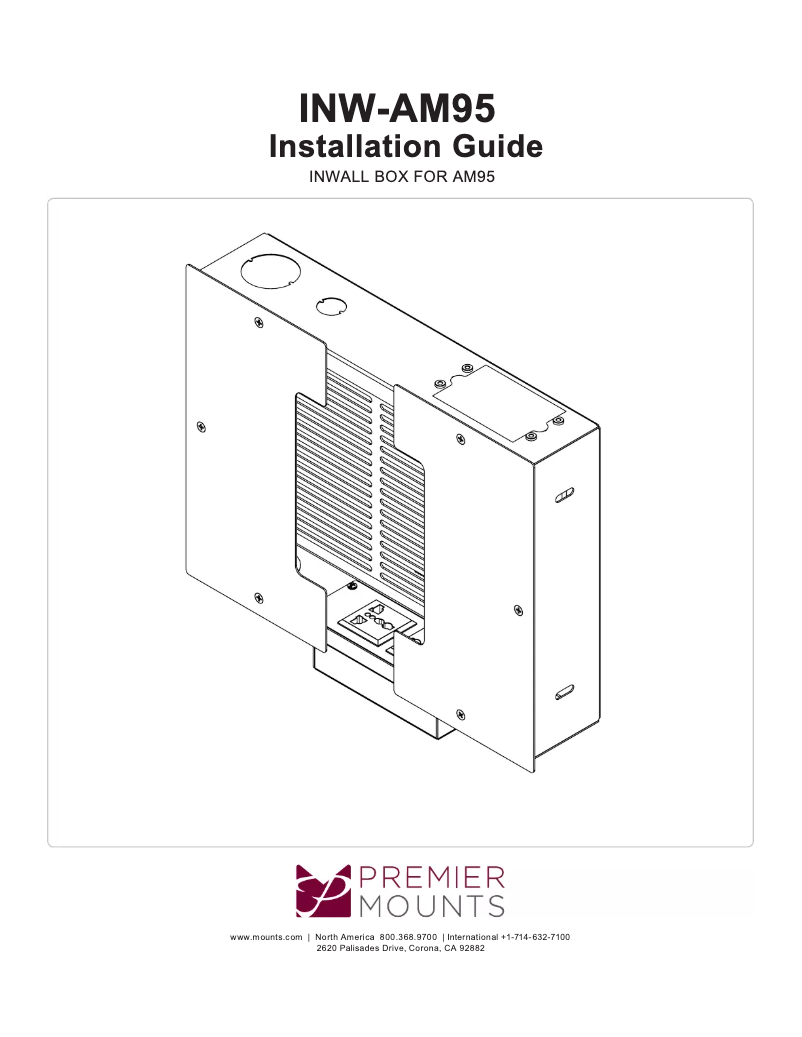 INW-AM95
Installation Guide
INWALL BOX FOR AM95

PREMIER
MOUNTS

www.mounts.com | North America 800.368.9700 | International +1-714-632-7100
2620 Palisades Drive, Corona, CA 92882