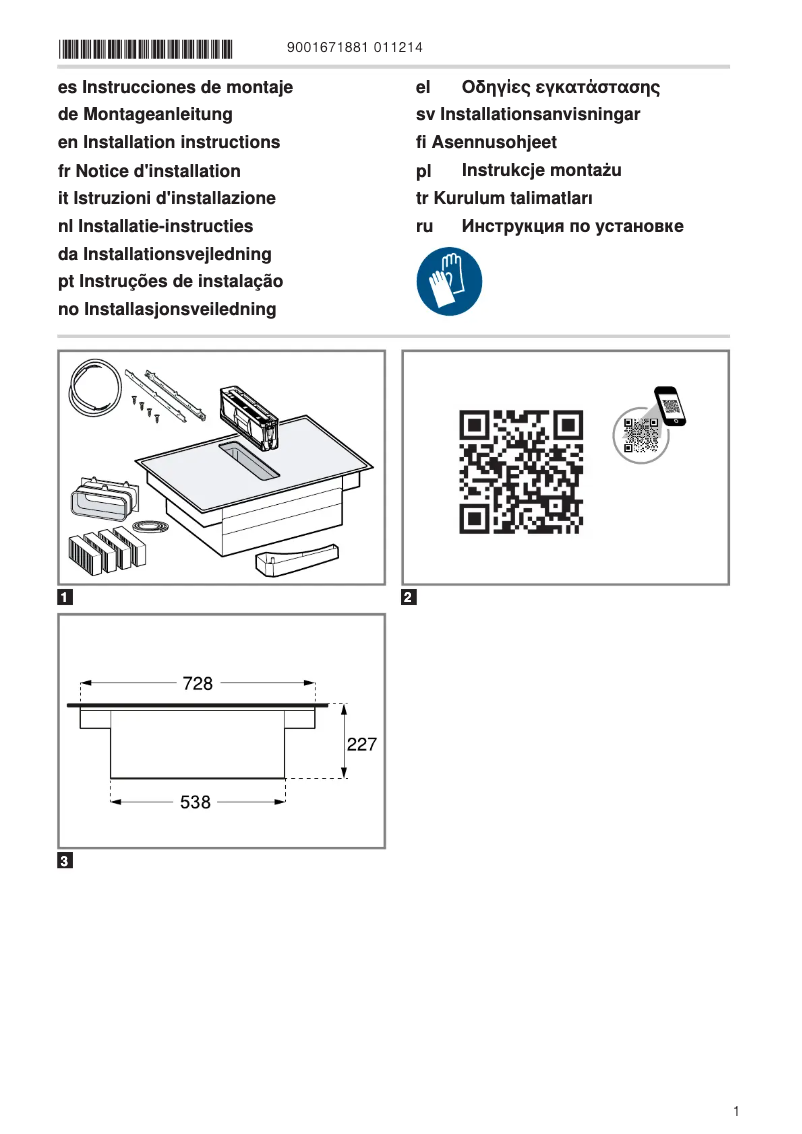 9001671881 011214

es Instrucciones de montaje
de Montageanleitung
en Installation instructions
fr Notice d'installation
it Istruzioni d'installazione
nl Installatie-instructies
da Installationsvejledning
pt Instruções de instalação
no Installasjonsveiledning

el Οδηγίες εγκατάστασης
sv Installationsanvisningar
fi Asennusohjeet
pl Instrukcje montażu
tr Kurulum talimatları
ru Инструкция по установке

1

2

728
227
538

3

1