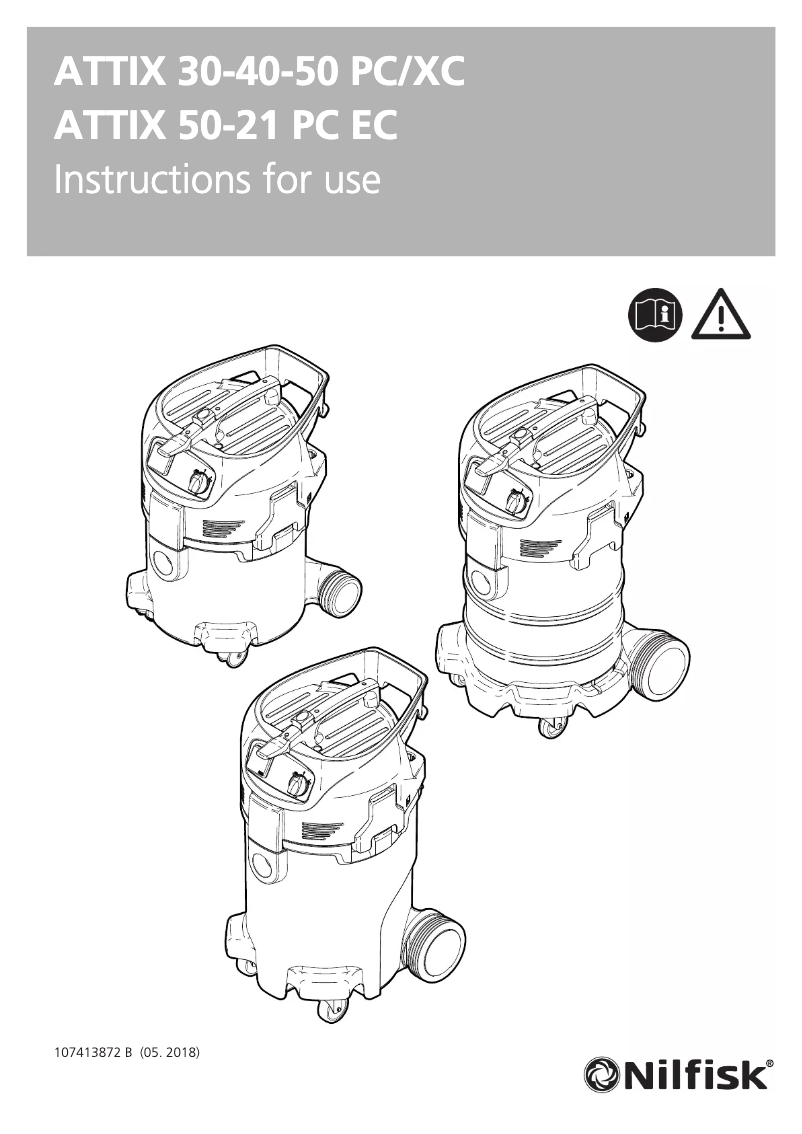 ATTIX 30-40-50 PC/XC
ATTIX 50-21 PC EC
Instructions for use

107413872 B (05. 2018)

Nilfisk®