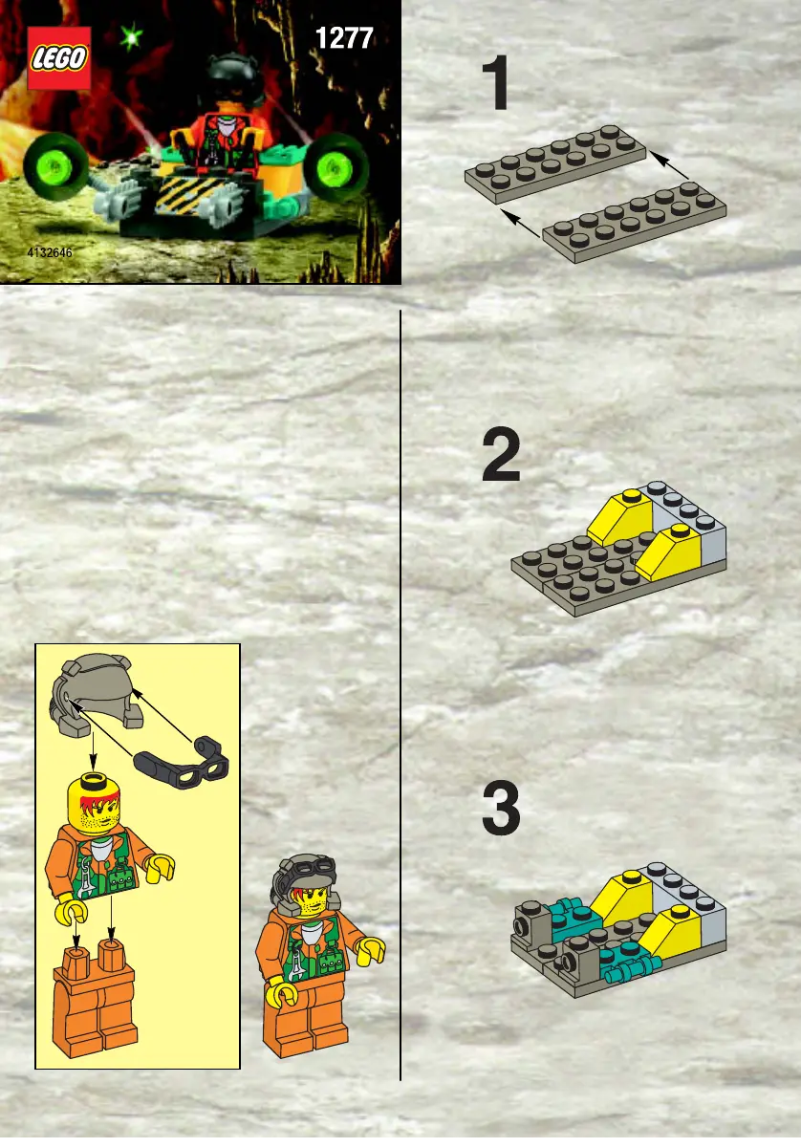 LEGO

1277

4132646

1

2

3