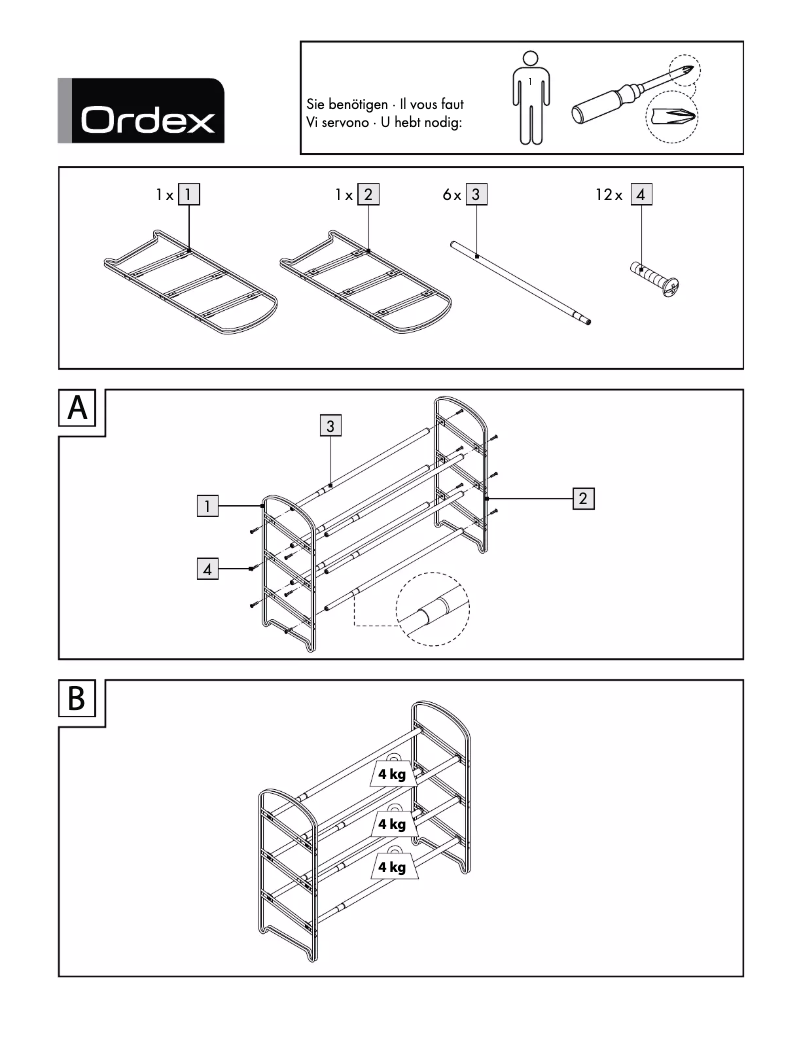 Ordex

Sie benötigen · Il vous faut
Vi servono · U hebt nodig:

1

1 x 1
1 x 2
6 x 3
12 x 4

A

3
1
2
4

B

4 kg
4 kg
4 kg