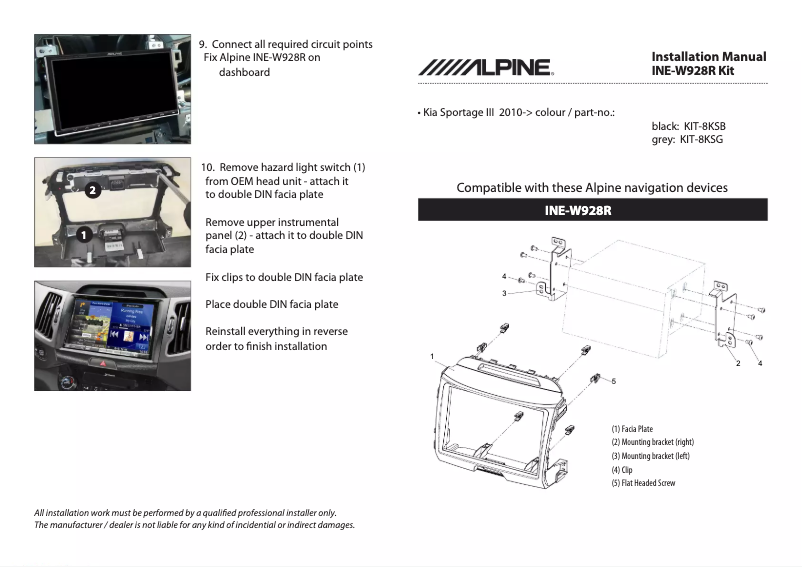 9. Connect all required circuit points
Fix Alpine INE-W928R on dashboard

2

1

10. Remove hazard light switch (1) from OEM head unit - attach it to double DIN facia plate

Remove upper instrumental panel (2) - attach it to double DIN facia plate

Fix clips to double DIN facia plate

Place double DIN facia plate

Reinstall everything in reverse order to finish installation

All installation work must be performed by a qualified professional installer only.
The manufacturer / dealer is not liable for any kind of incidential or indirect damages.

ALPINE

Installation Manual
INE-W928R Kit

• Kia Sportage III 2010-> colour / part-no.:
black: KIT-8KSB
grey: KIT-8KSG

Compatible with these Alpine navigation devices

INE-W928R

4

3

2

4

1

5

(1) Facia Plate
(2) Mounting bracket (right)
(3) Mounting bracket (left)
(4) Clip
(5) Flat Headed Screw