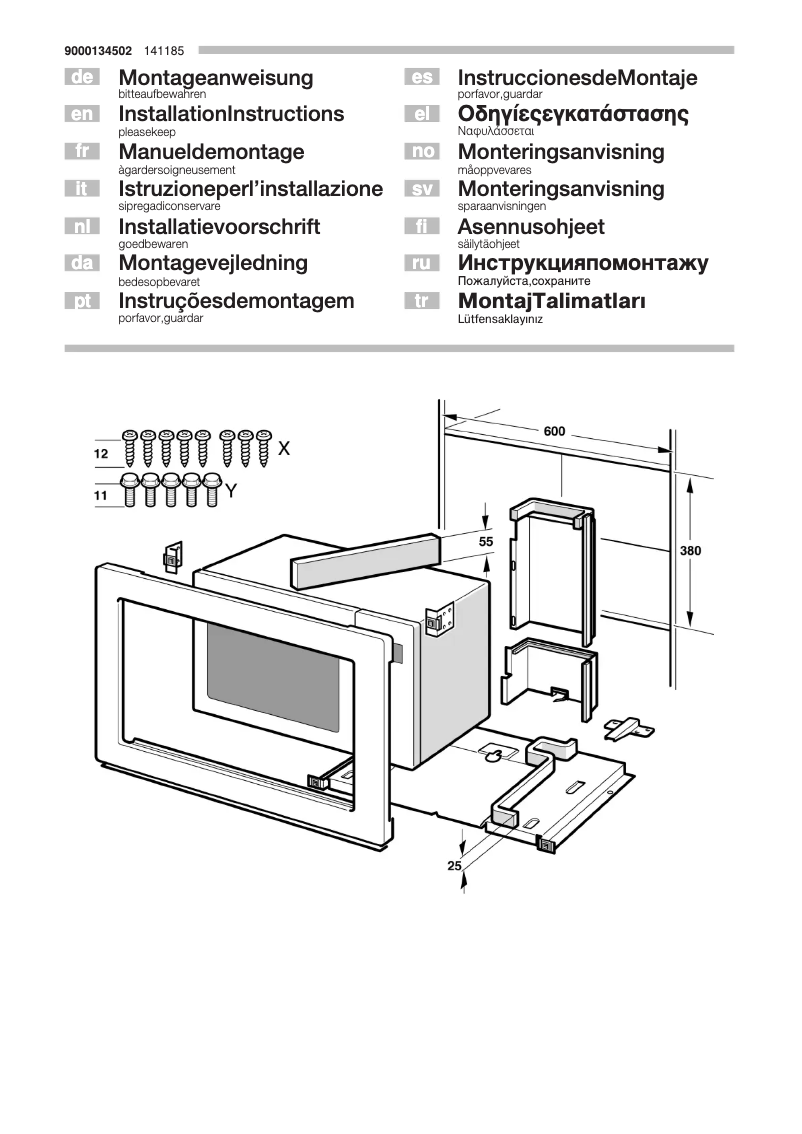 9000134502 141185

de Montageanweisung
bitteaufbewahren

en InstallationInstructions
pleasekeep

fr Manueldemontage
àgardersoigneusement

it Istruzioneperl'installazione
sipregadiconservare

nl Installatievoorschrift
goedbewaren

da Montagevejledning
bedesopbevaret

pt Instruçõesdemontagem
porfavor,guardar

es InstruccionesdeMontaje
porfavor,guardar

el Οδηγίεςεγκατάστασης
Ναφυλάσσεται

no Monteringsanvisning
måoppvevares

sv Monteringsanvisning
sparaanvisningen

fi Asennusohjeet
säilytäohjeet

ru Инструкцияпомонтажу
Пожалуйста,сохраните

tr MontajTalimatları
Lütfensaklayınız

12
X
11
Y
600
55
380
25