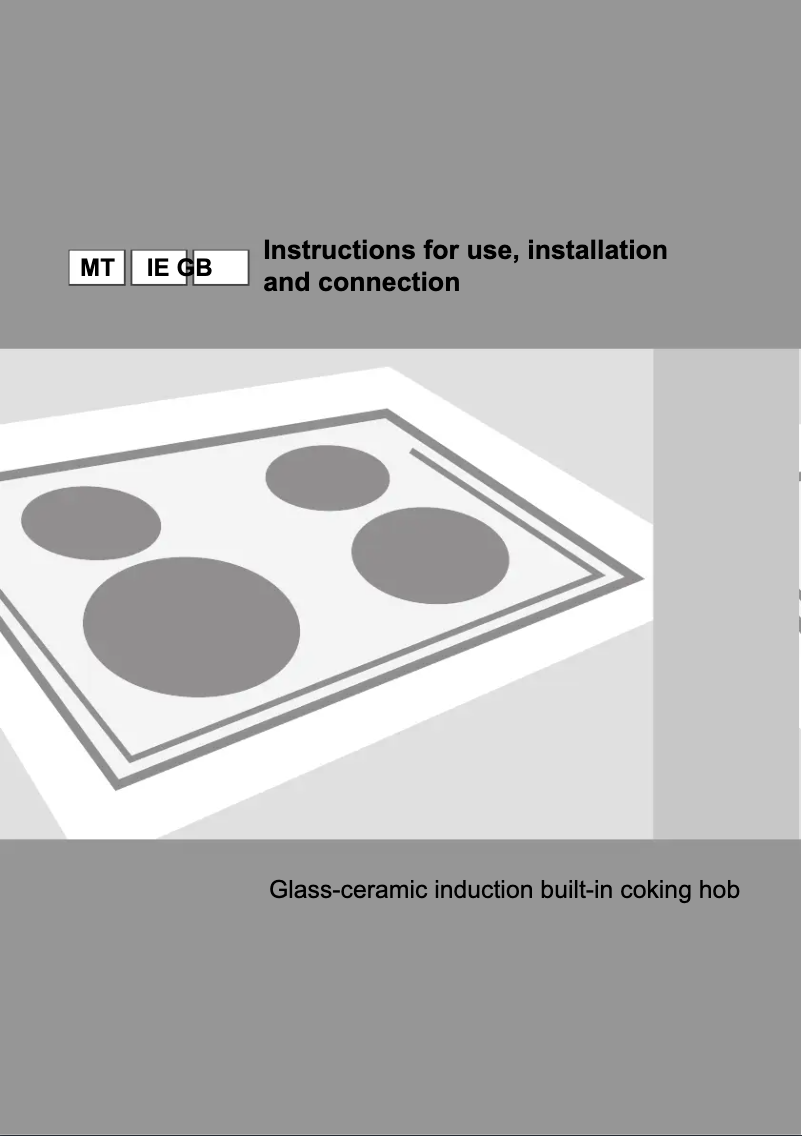 MT IE GB

Instructions for use, installation and connection

Glass-ceramic induction built-in coking hob