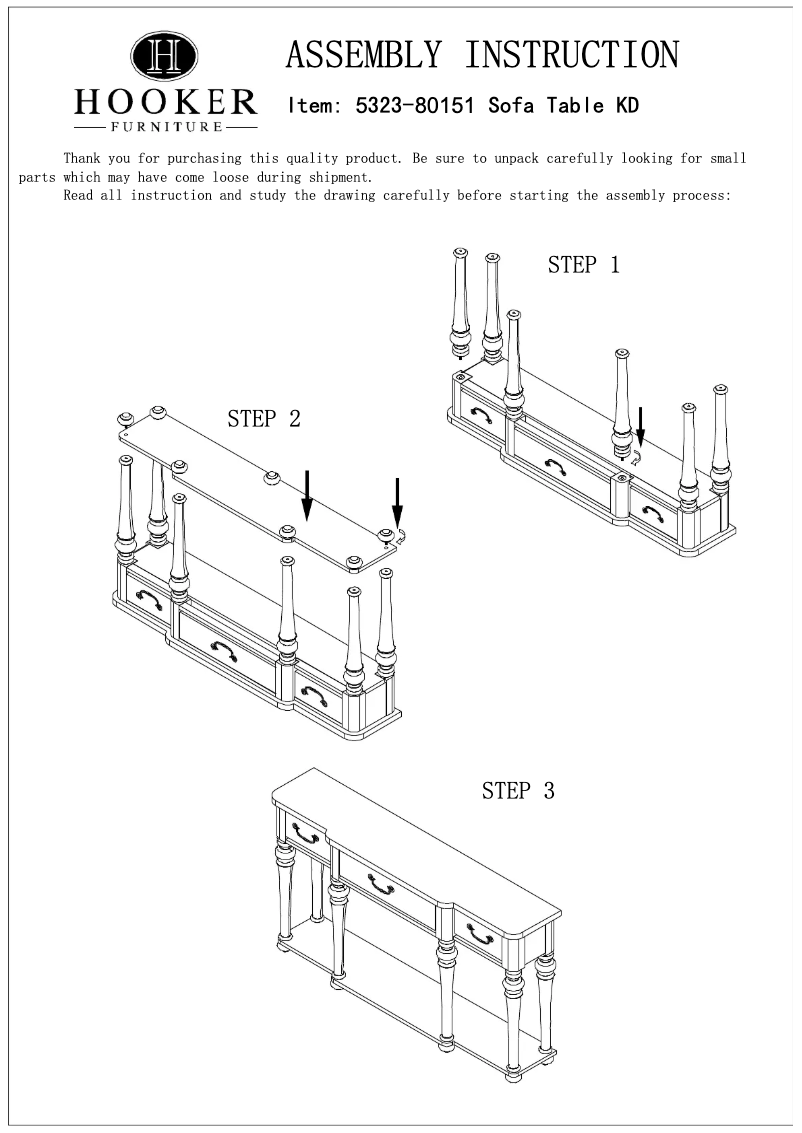 H
HOOKER
FURNITURE

ASSEMBLY INSTRUCTION
Item: 5323-80151 Sofa Table KD

Thank you for purchasing this quality product. Be sure to unpack carefully looking for small parts which may have come loose during shipment.
Read all instruction and study the drawing carefully before starting the assembly process:

STEP 1

STEP 2

STEP 3