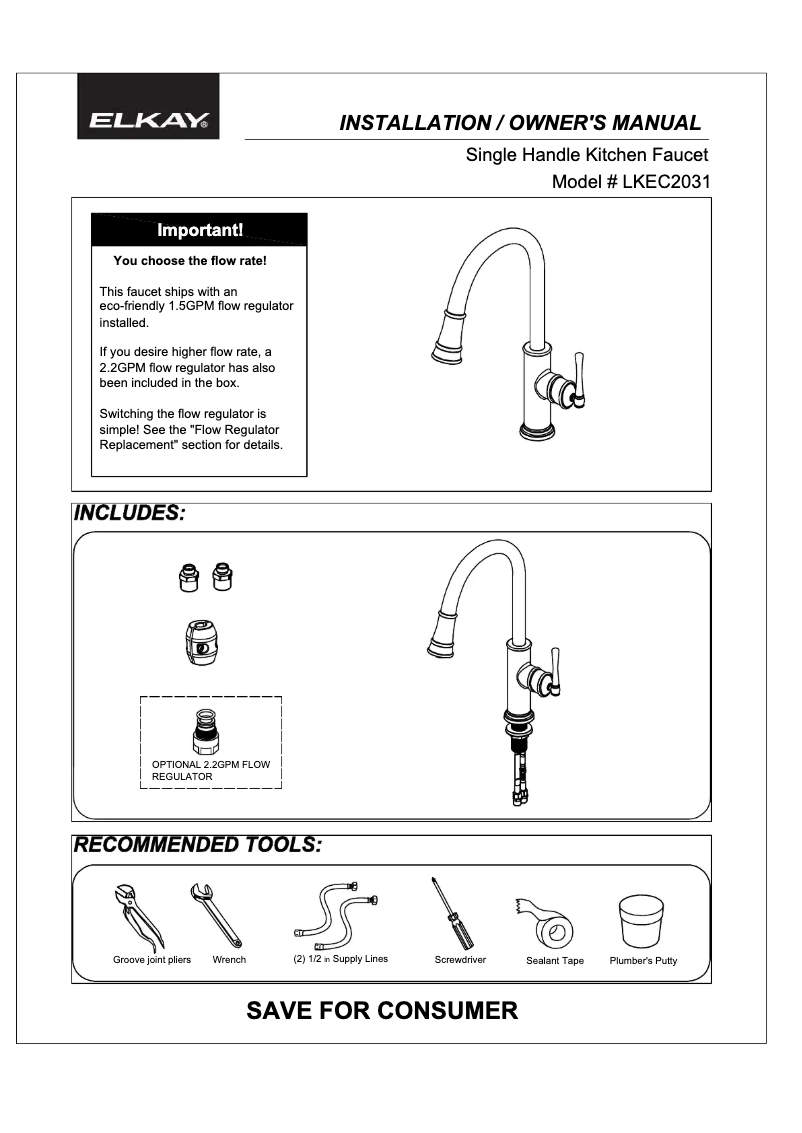 ELKAY

INSTALLATION / OWNER'S MANUAL

Single Handle Kitchen Faucet
Model # LKEC2031

Important!

You choose the flow rate!

This faucet ships with an eco-friendly 1.5GPM flow regulator installed.

If you desire higher flow rate, a 2.2GPM flow regulator has also been included in the box.

Switching the flow regulator is simple! See the "Flow Regulator Replacement" section for details.

INCLUDES:

OPTIONAL 2.2GPM FLOW REGULATOR

RECOMMENDED TOOLS:

Groove joint pliers

Wrench

(2) 1/2 in Supply Lines

Screwdriver

Sealant Tape

Plumber's Putty

SAVE FOR CONSUMER