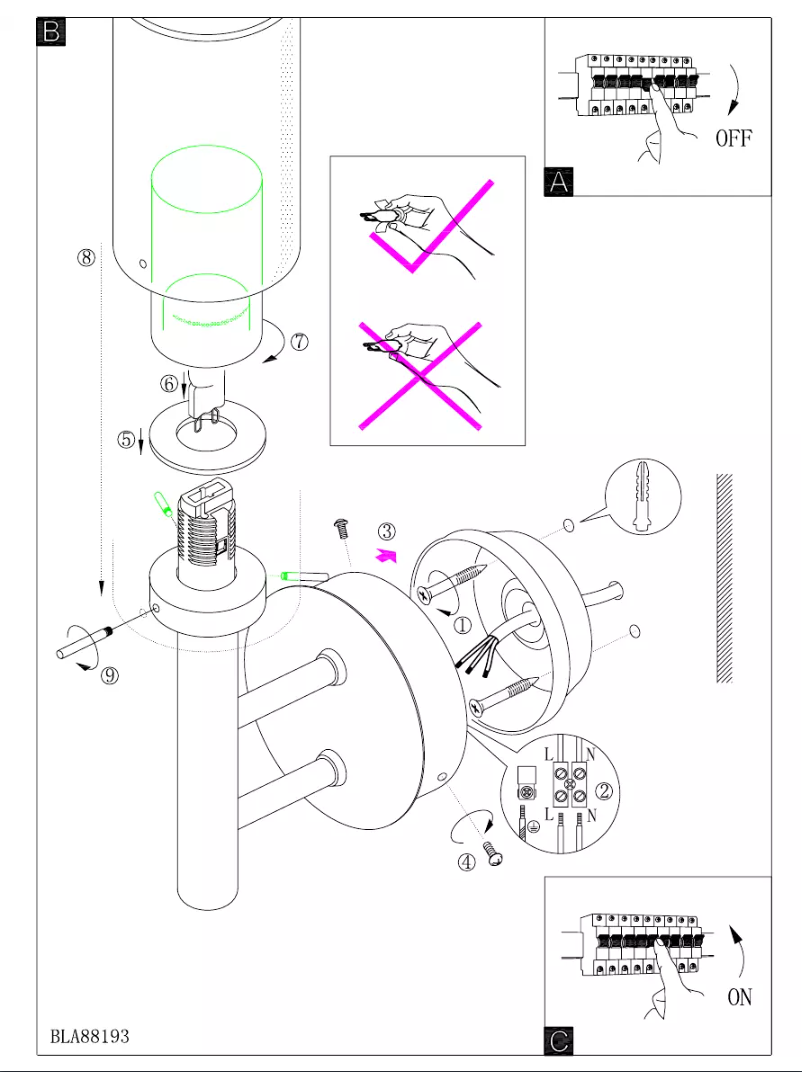 B

OFF

A

⑧

⑦

⑥

⑤

③

①

⑨

L N

②

L N

④

ON

C

BLA88193