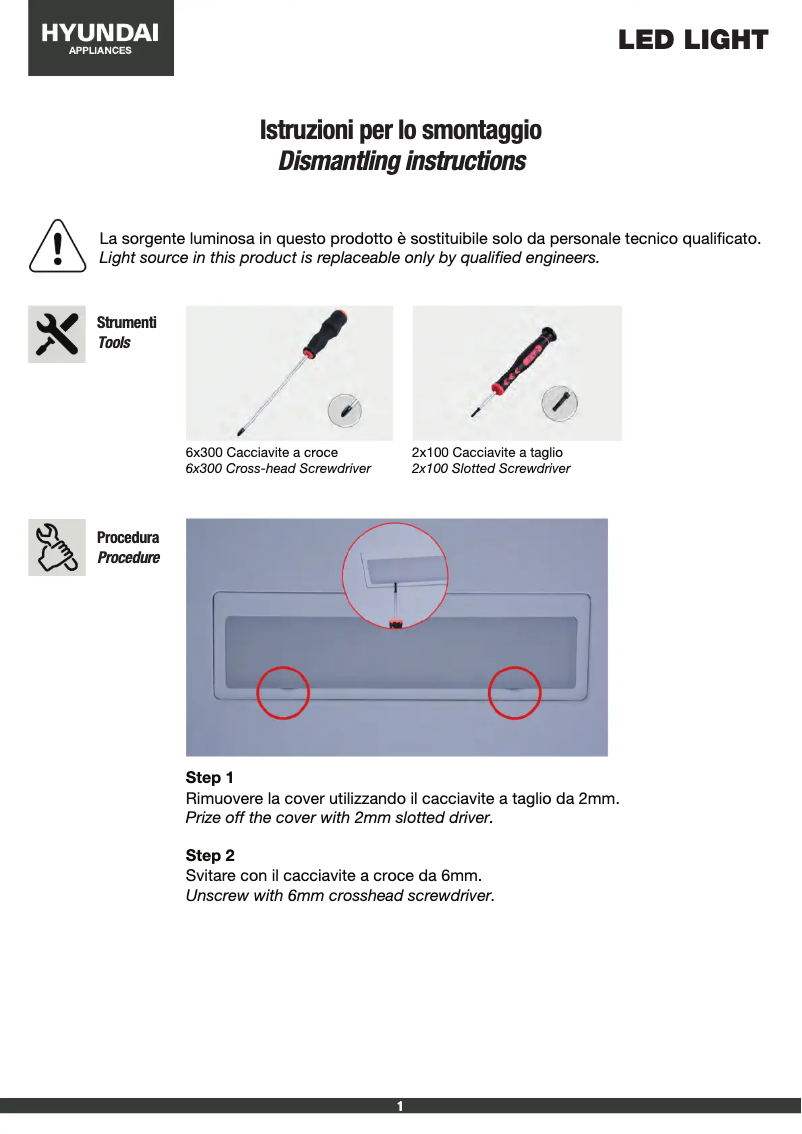 HYUNDAI
APPLIANCES

LED LIGHT

Istruzioni per lo smontaggio
Dismantling instructions

La sorgente luminosa in questo prodotto è sostituibile solo da personale tecnico qualificato.
Light source in this product is replaceable only by qualified engineers.

Strumenti
Tools

6x300 Cacciavite a croce
6x300 Cross-head Screwdriver

2x100 Cacciavite a taglio
2x100 Slotted Screwdriver

Procedura
Procedure

Step 1
Rimuovere la cover utilizzando il cacciavite a taglio da 2mm.
Prize off the cover with 2mm slotted driver.

Step 2
Svitare con il cacciavite a croce da 6mm.
Unscrew with 6mm crosshead screwdriver.

1