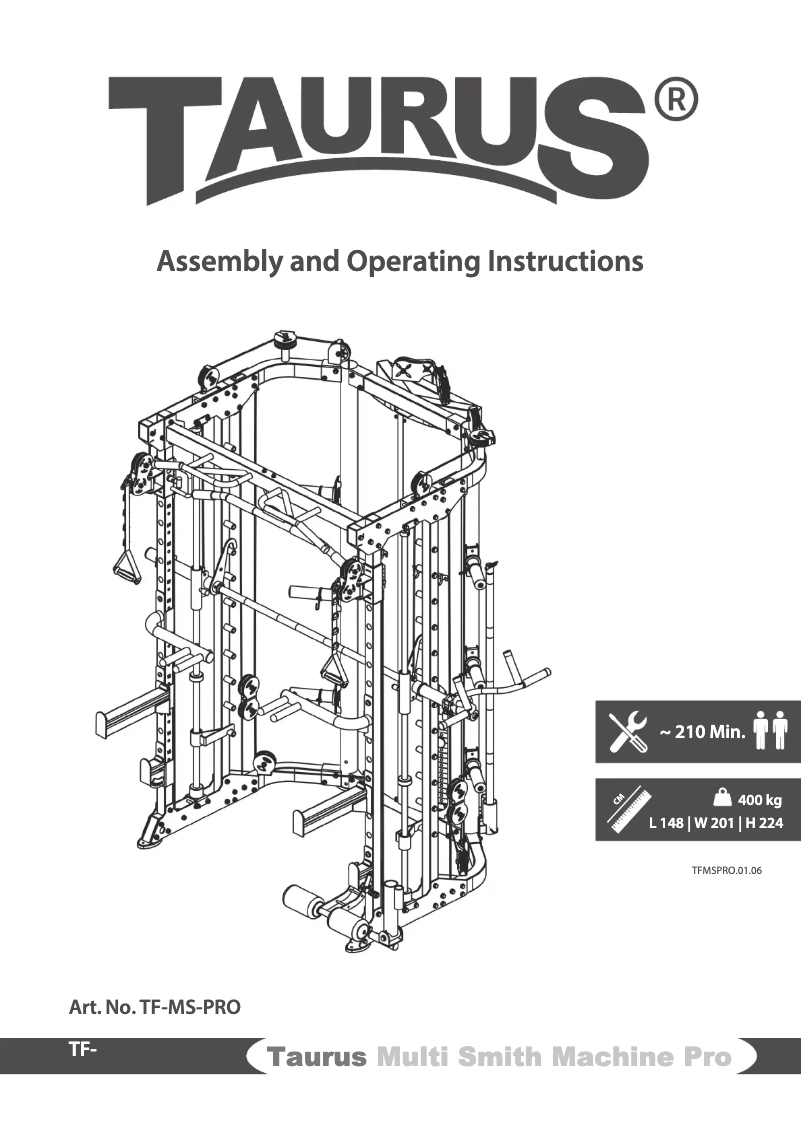 TAURUS®

Assembly and Operating Instructions

~ 210 Min.

CM

400 kg
L 148 | W 201 | H 224

TFMSPRO.01.06

Art. No. TF-MS-PRO

TF-

Taurus Multi Smith Machine Pro