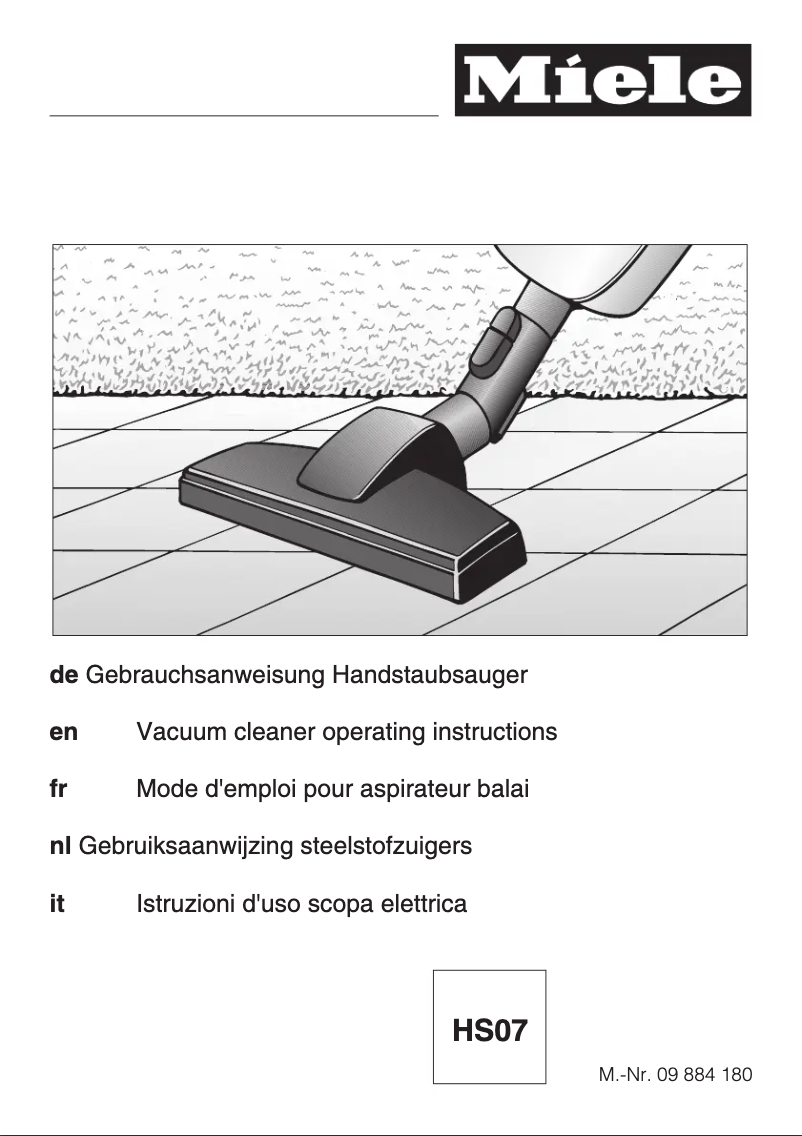 Miele

de Gebrauchsanweisung Handstaubsauger

en Vacuum cleaner operating instructions

fr Mode d'emploi pour aspirateur balai

nl Gebruiksaanwijzing steelstofzuigers

it Istruzioni d'uso scopa elettrica

HS07

M.-Nr. 09 884 180