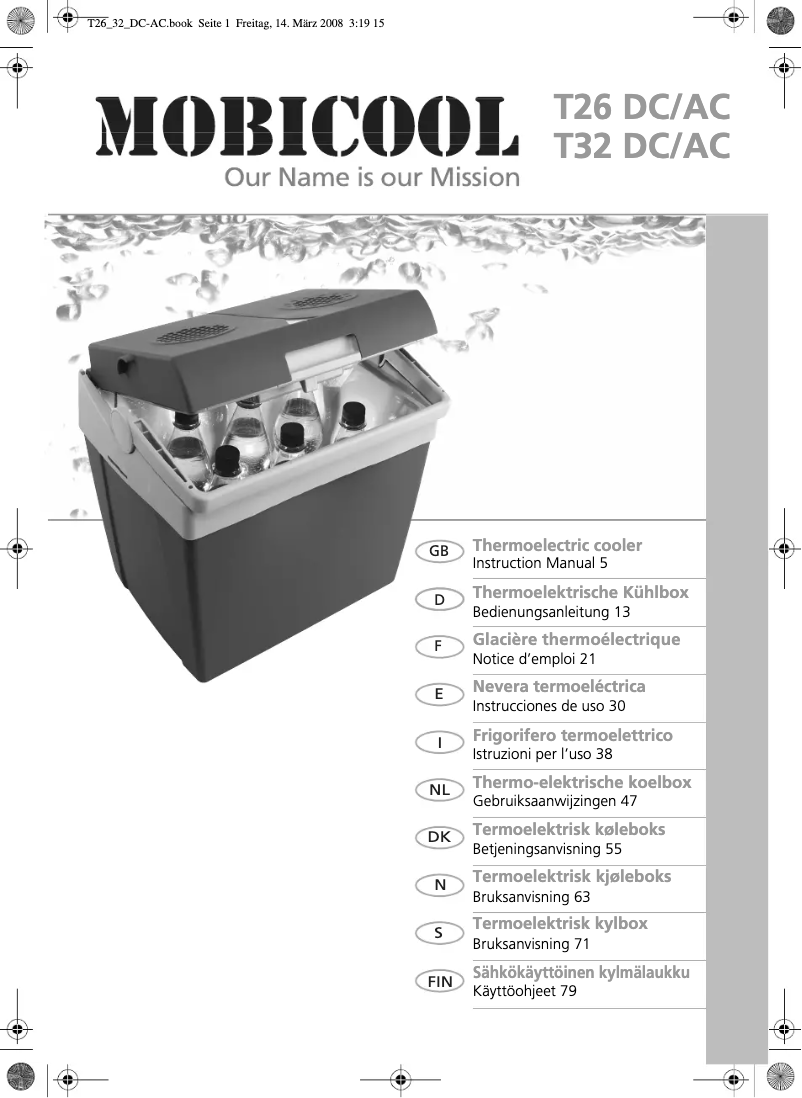 T26_32_DC-AC.book Seite 1 Freitag, 14. März 2008 3:19 15

MOBICOOL
Our Name is our Mission

T26 DC/AC
T32 DC/AC

GB
Thermoelectric cooler
Instruction Manual 5

D
Thermoelektrische Kühlbox
Bedienungsanleitung 13

F
Glacière thermoélectrique
Notice d'emploi 21

E
Nevera termoeléctrica
Instrucciones de uso 30

I
Frigorifero termoelettrico
Istruzioni per l'uso 38

NL
Thermo-elektrische koelbox
Gebruiksaanwijzingen 47

DK
Termoelektrisk køleboks
Betjeningsanvisning 55

N
Termoelektrisk kjøleboks
Bruksanvisning 63

S
Termoelektrisk kylbox
Bruksanvisning 71

FIN
Sähkökäyttöinen kylmälaukku
Käyttöohjeet 79