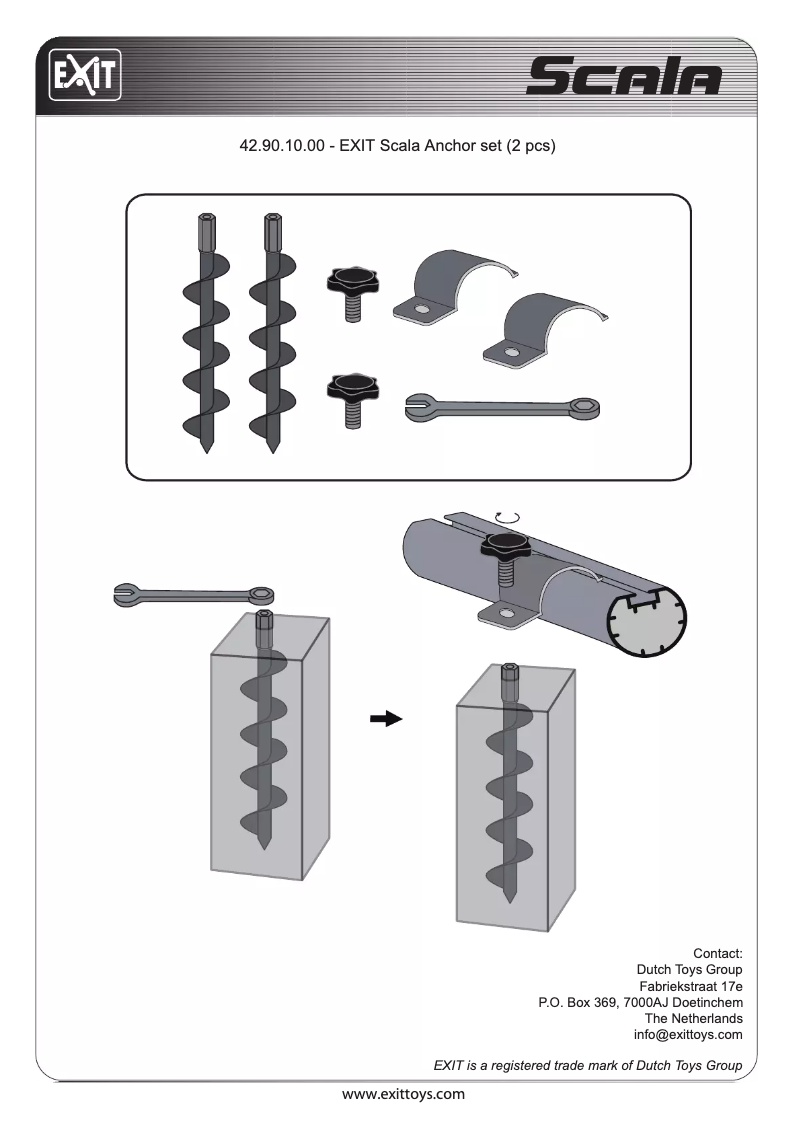 EXIT

Scala

42.90.10.00 - EXIT Scala Anchor set (2 pcs)

Contact:
Dutch Toys Group
Fabriekstraat 17e
P.O. Box 369, 7000AJ Doetinchem
The Netherlands
info@exittoys.com

EXIT is a registered trade mark of Dutch Toys Group

www.exittoys.com