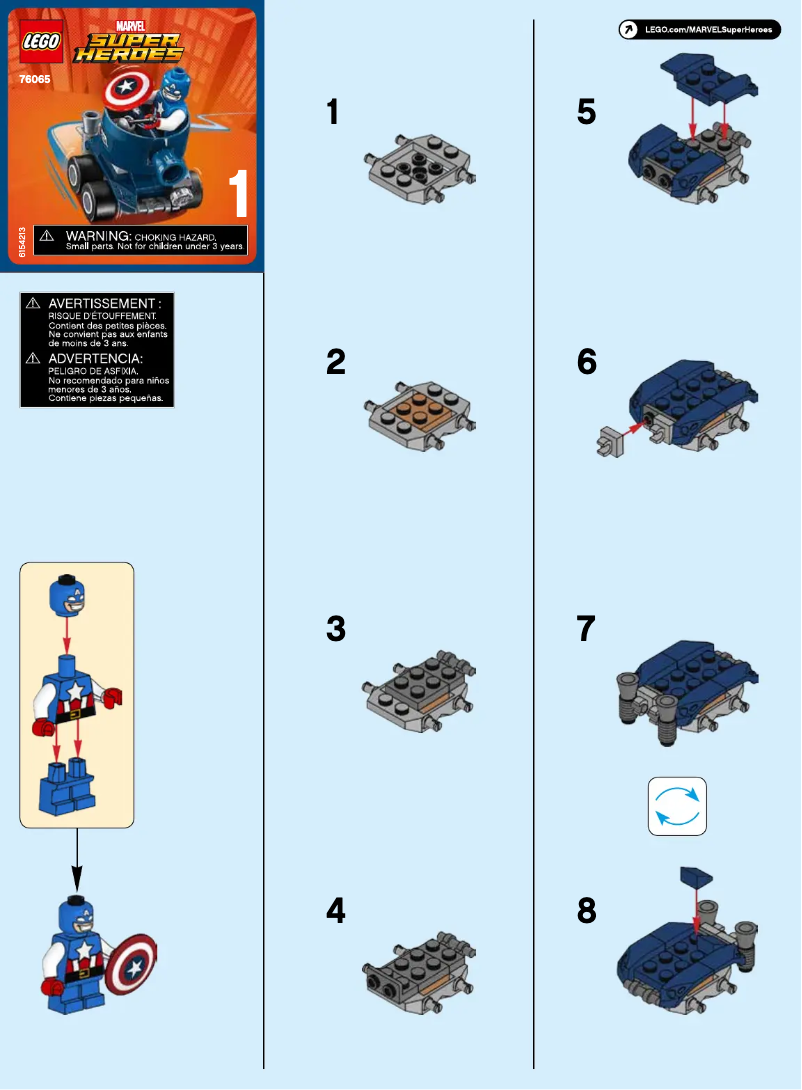 LEGO
MARVEL
SUPER HEROES
76065
1
6154213
WARNING: CHOKING HAZARD. Small parts. Not for children under 3 years.

AVERTISSEMENT : RISQUE D'ÉTOUFFEMENT. Contient des petites pièces. Ne convient pas aux enfants de moins de 3 ans.
ADVERTENCIA: PELIGRO DE ASFIXIA. No recomendado para niños menores de 3 años. Contiene piezas pequeñas.

1
2
3
4

LEGO.com/MARVELSuperHeroes
5
6
7
8